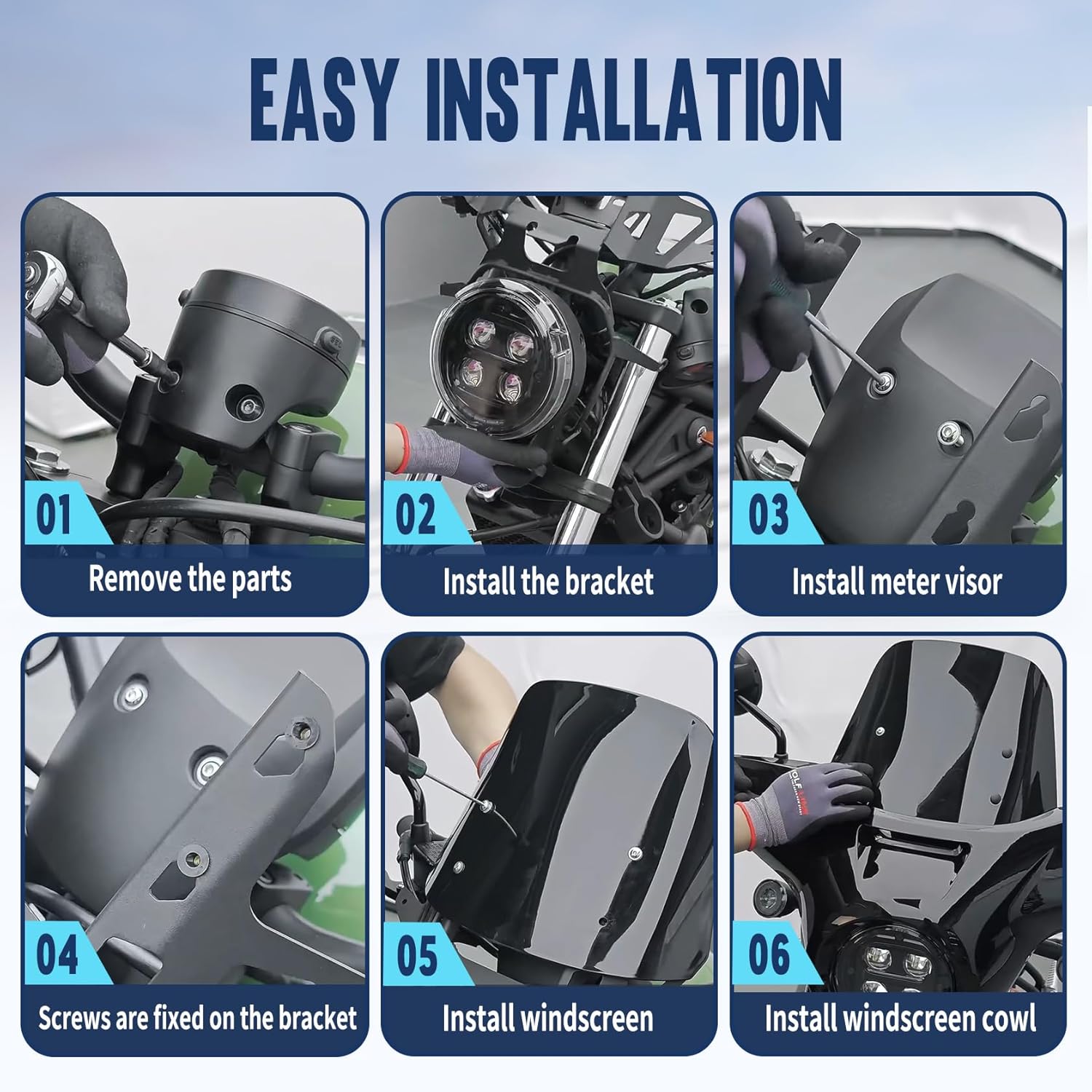 EASY INSTALLATION

01
Remove the parts

02
Install the bracket

03
Install meter visor

04
Screws are fixed on the bracket

05
Install windscreen

06
Install windscreen cowl