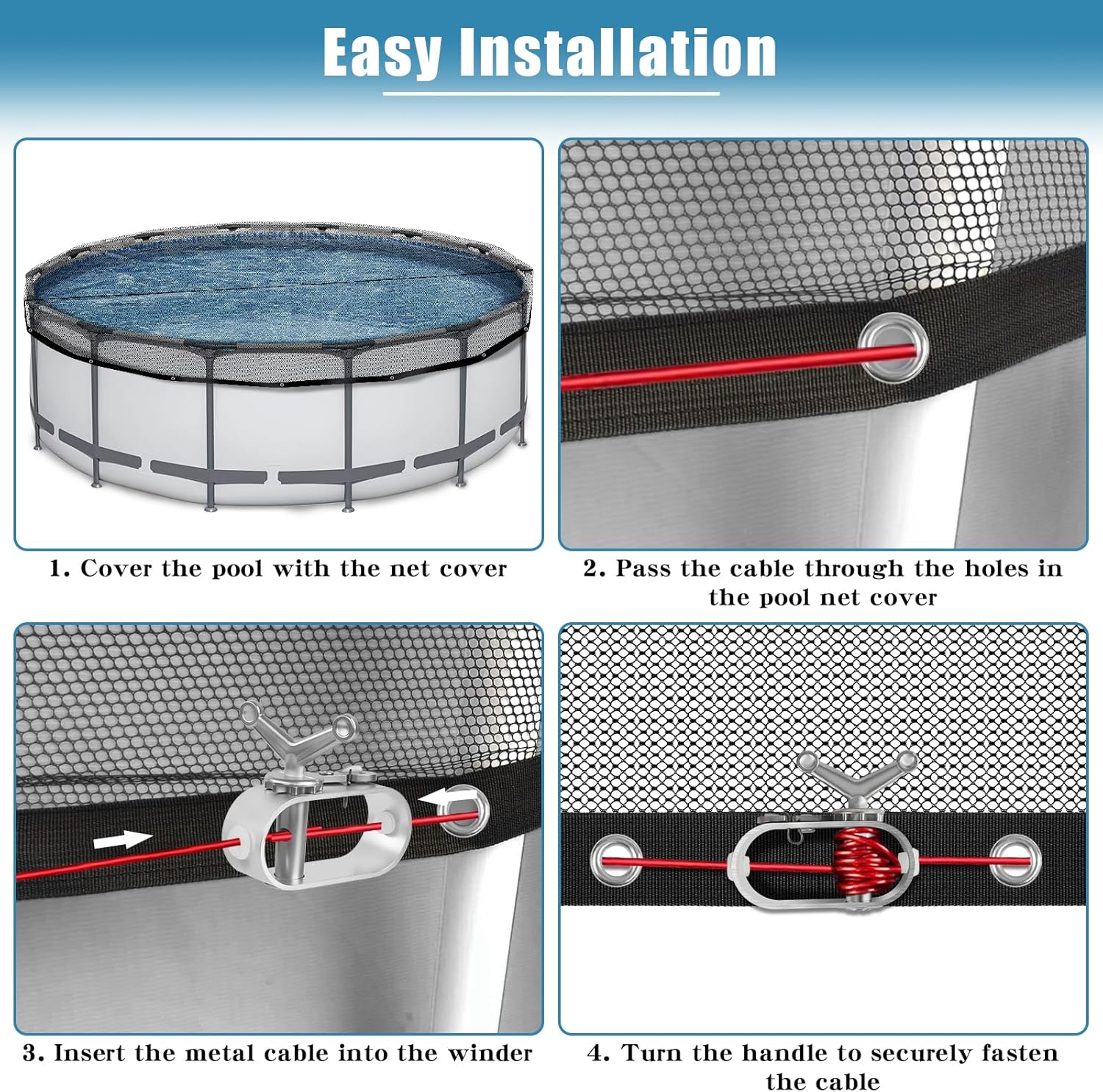 Easy Installation

1. Cover the pool with the net cover

2. Pass the cable through the holes in the pool net cover

3. Insert the metal cable into the winder

4. Turn the handle to securely fasten the cable