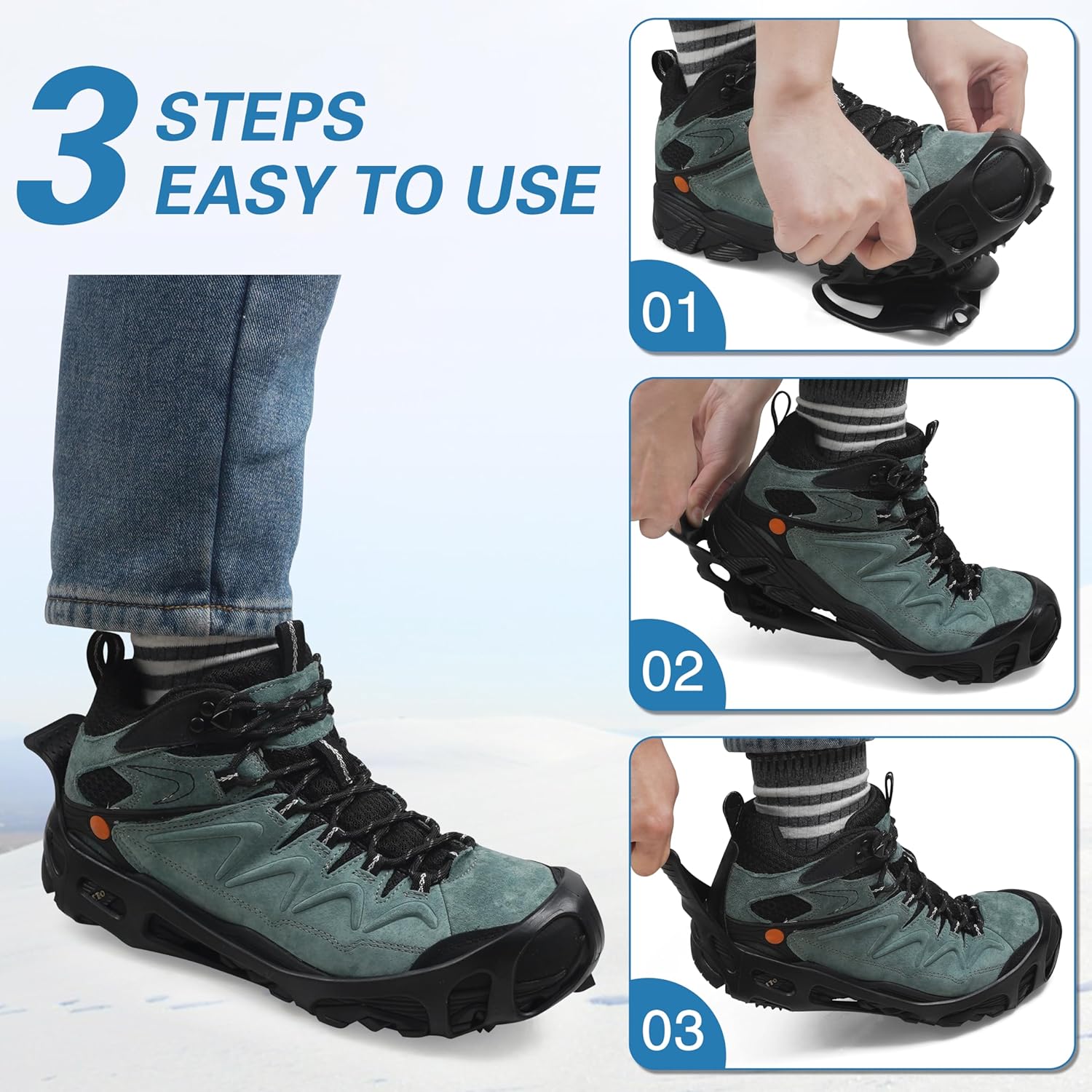 3 STEPS EASY TO USE

01

02

03