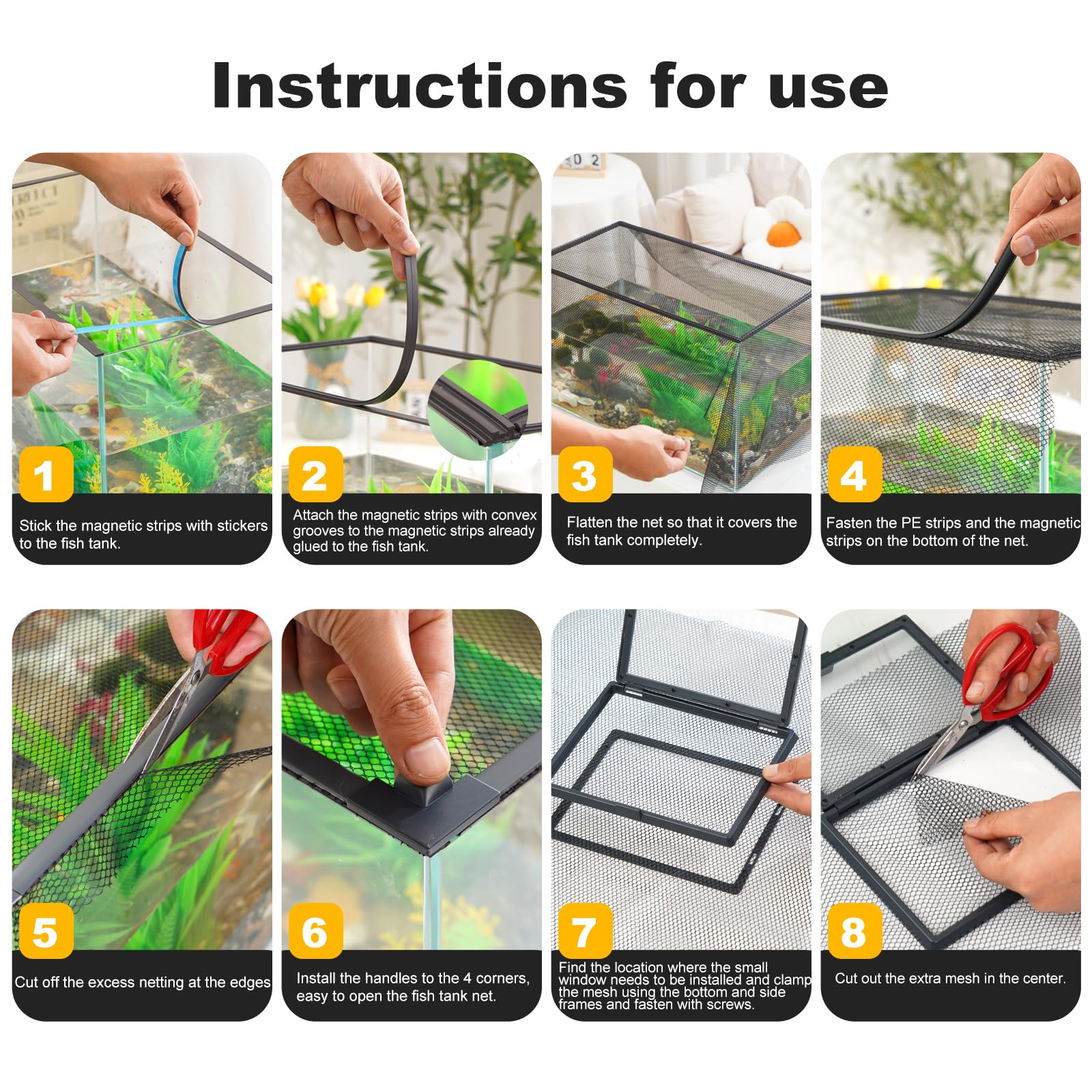 Instructions for use

1

Stick the magnetic strips with stickers to the fish tank.

2

Attach the magnetic strips with convex grooves to the magnetic strips already glued to the fish tank.

3

Flatten the net so that it covers the fish tank completely.

4

Fasten the PE strips and the magnetic strips on the bottom of the net.

5

Cut off the excess netting at the edges

6

Install the handles to the 4 corners, easy to open the fish tank net.

7

Find the location where the small window needs to be installed and clamp the mesh using the bottom and side frames and fasten with screws.

8

Cut out the extra mesh in the center.