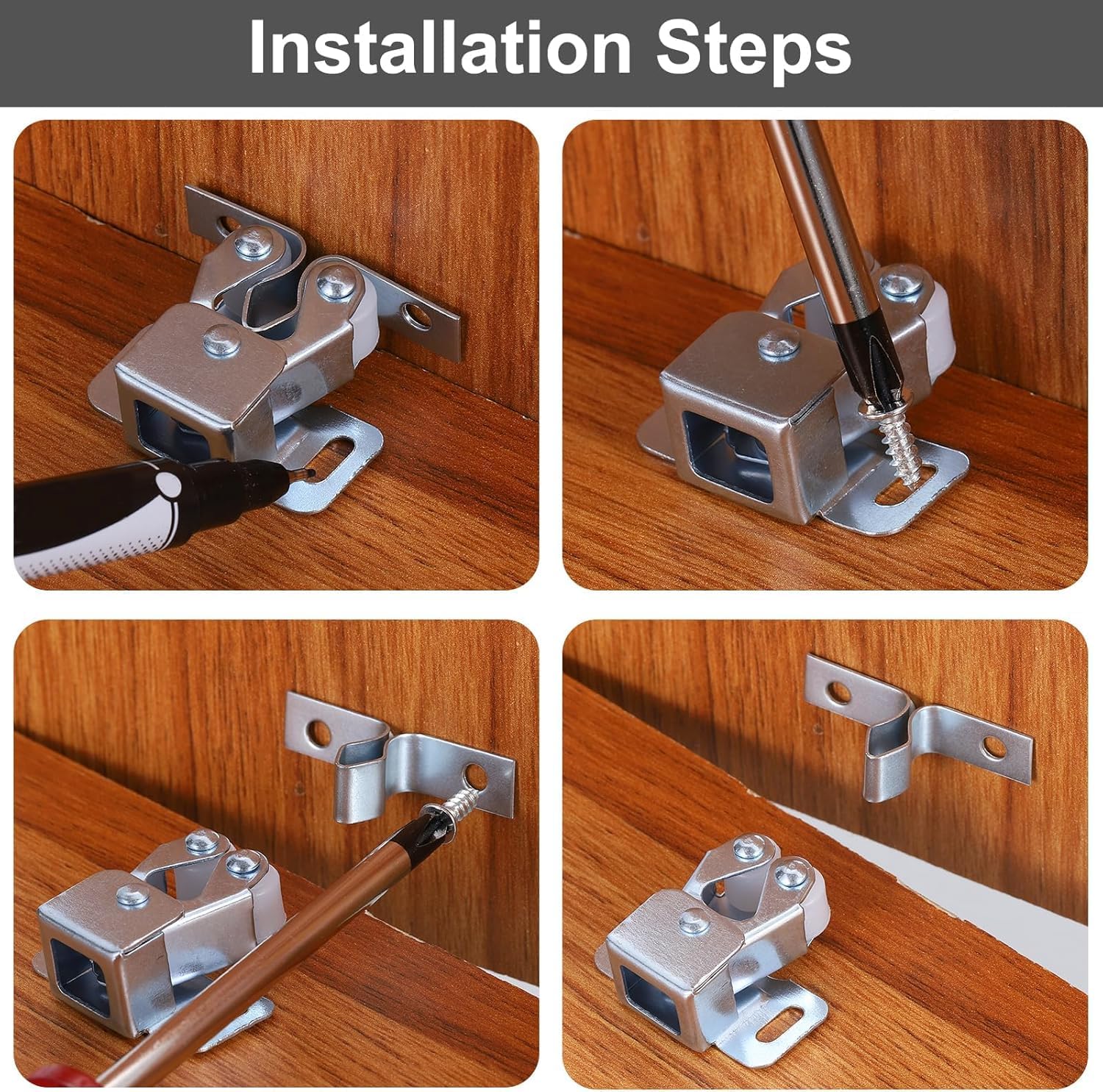 Installation Steps