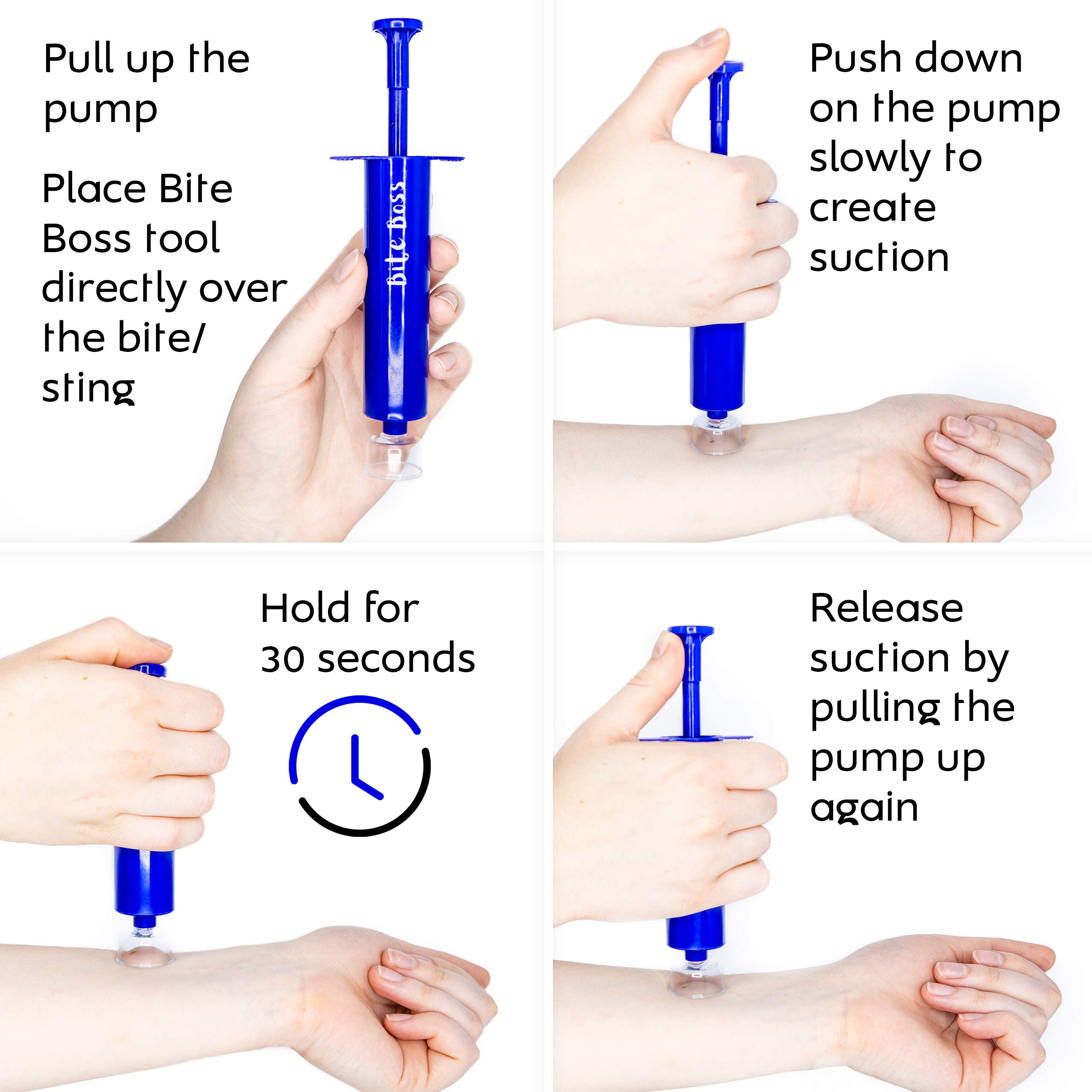 Pull up the pump

Place Bite Boss tool directly over the bite/ sting

Bite Boss

Push down on the pump slowly to create suction

Hold for 30 seconds

Release suction by pulling the pump up again