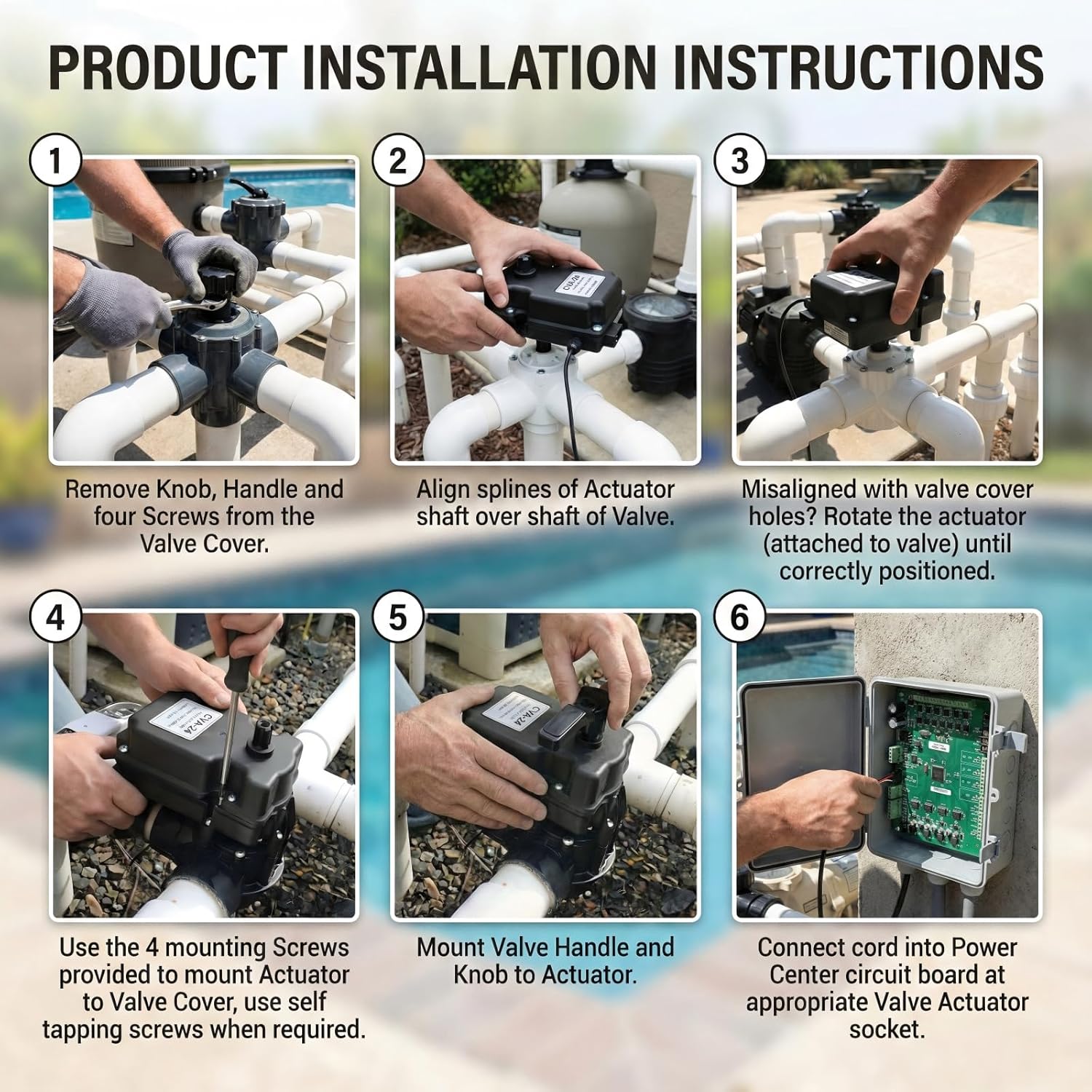 PRODUCT INSTALLATION INSTRUCTIONS

1

Remove Knob, Handle and four Screws from the Valve Cover.

2

Align splines of Actuator shaft over shaft of Valve.

3

Misaligned with valve cover holes? Rotate the actuator (attached to valve) until correctly positioned.

4

CVA-24

Use the 4 mounting Screws provided to mount Actuator to Valve Cover, use self tapping screws when required.

5

CVA-24

Mount Valve Handle and Knob to Actuator.

6

Connect cord into Power Center circuit board at appropriate Valve Actuator socket.