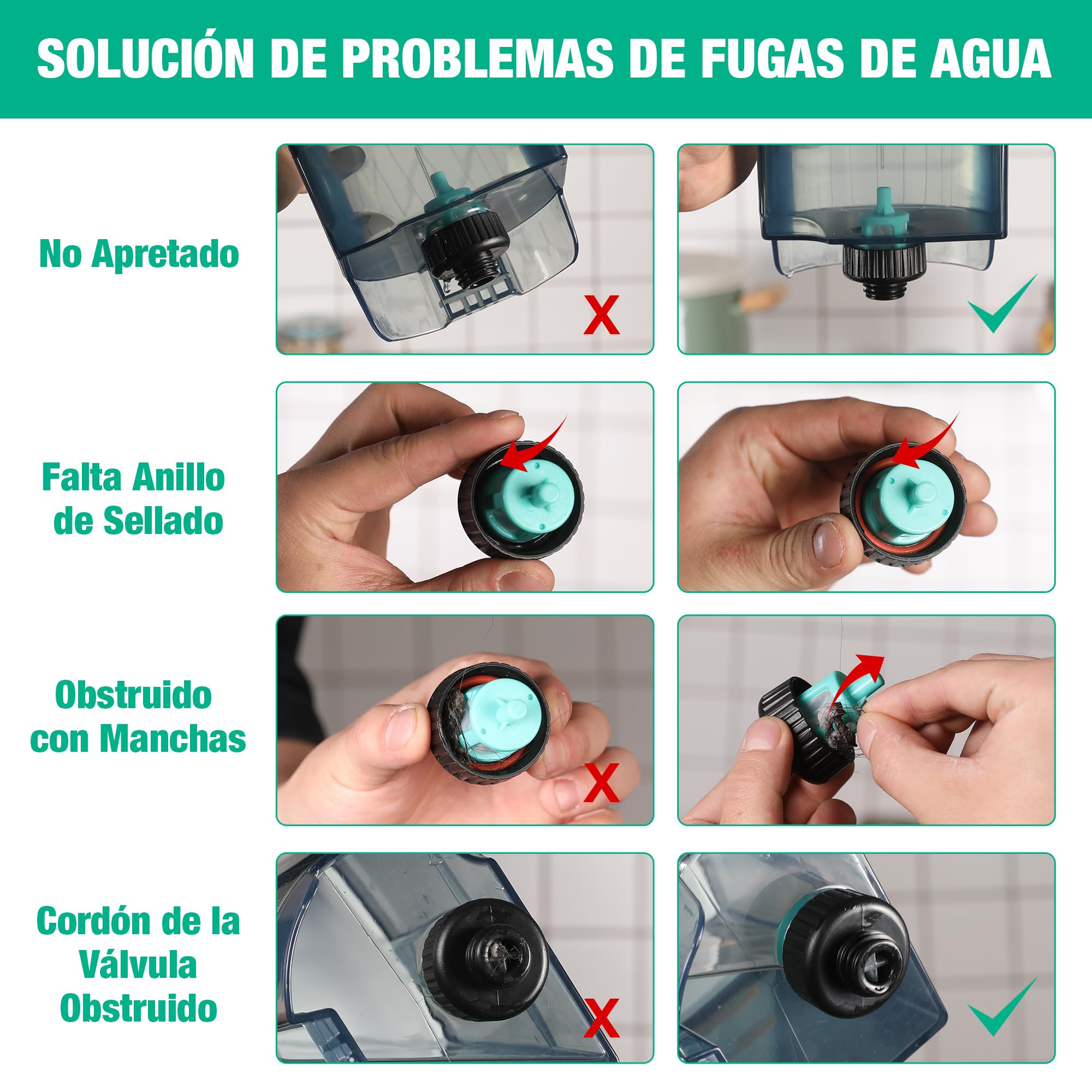 SOLUCIÓN DE PROBLEMAS DE FUGAS DE AGUA

No Apretado

X

Falta Anillo de Sellado

Obstruido con Manchas

X

Cordón de la Válvula Obstruido

X