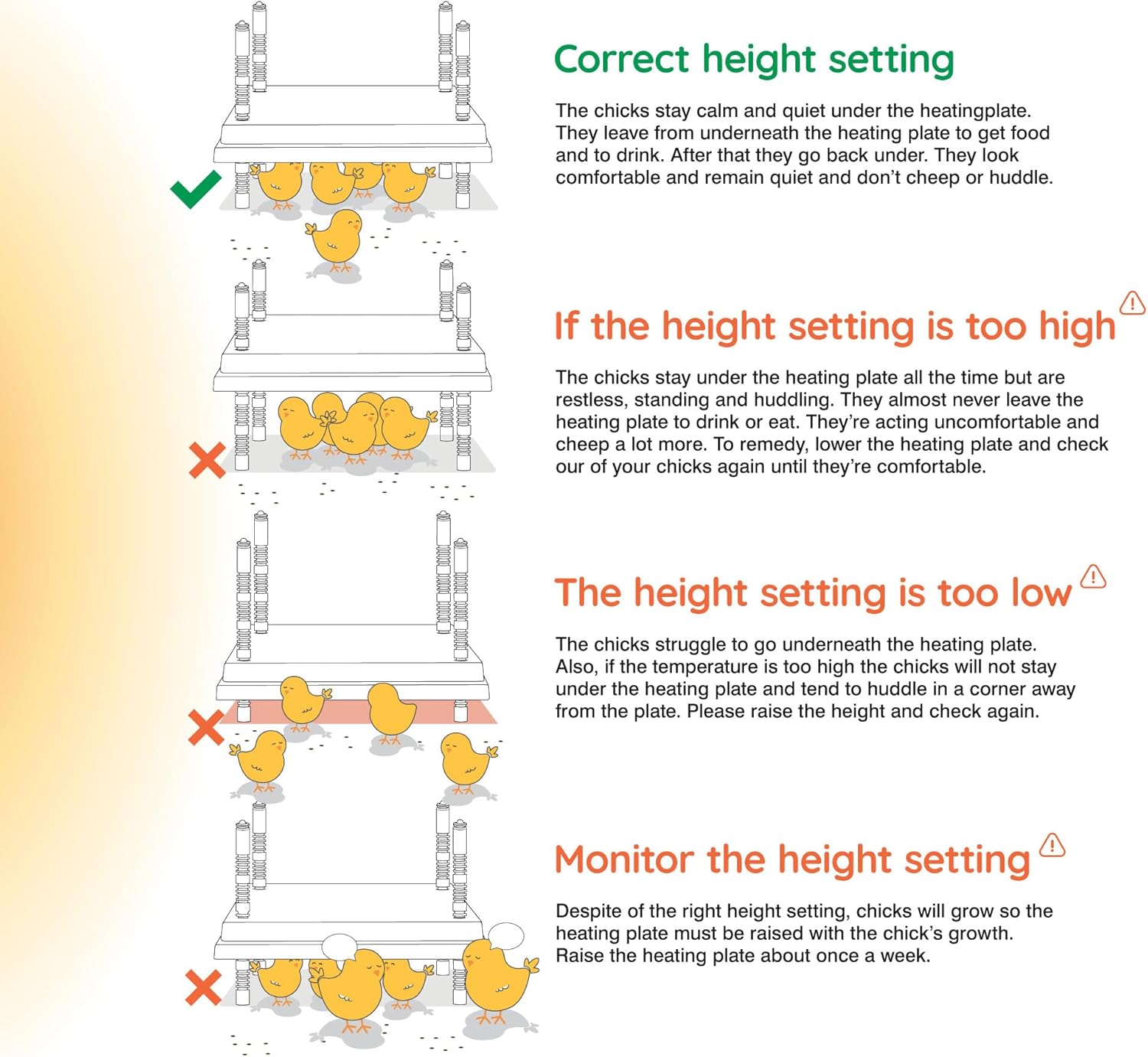 Correct height setting

The chicks stay calm and quiet under the heatingplate. They leave from underneath the heating plate to get food and to drink. After that they go back under. They look comfortable and remain quiet and don't cheep or huddle.

If the height setting is too high

The chicks stay under the heating plate all the time but are restless, standing and huddling. They almost never leave the heating plate to drink or eat. They're acting uncomfortable and cheep a lot more. To remedy, lower the heating plate and check our of your chicks again until they're comfortable.

The height setting is too low

The chicks struggle to go underneath the heating plate. Also, if the temperature is too high the chicks will not stay under the heating plate and tend to huddle in a corner away from the plate. Please raise the height and check again.

Monitor the height setting

Despite of the right height setting, chicks will grow so the heating plate must be raised with the chick's growth. Raise the heating plate about once a week.