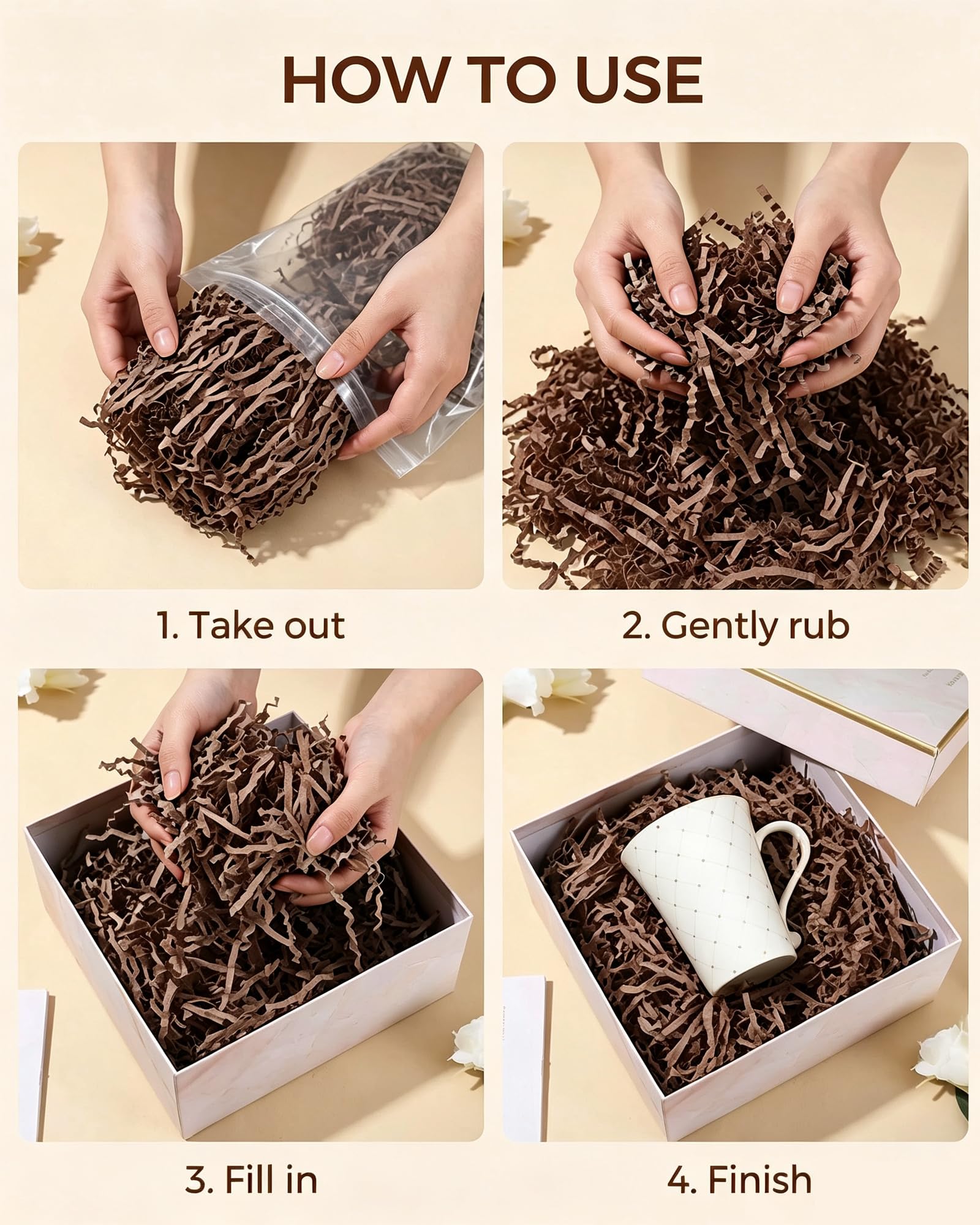 HOW TO USE

1. Take out

2. Gently rub

3. Fill in

4. Finish