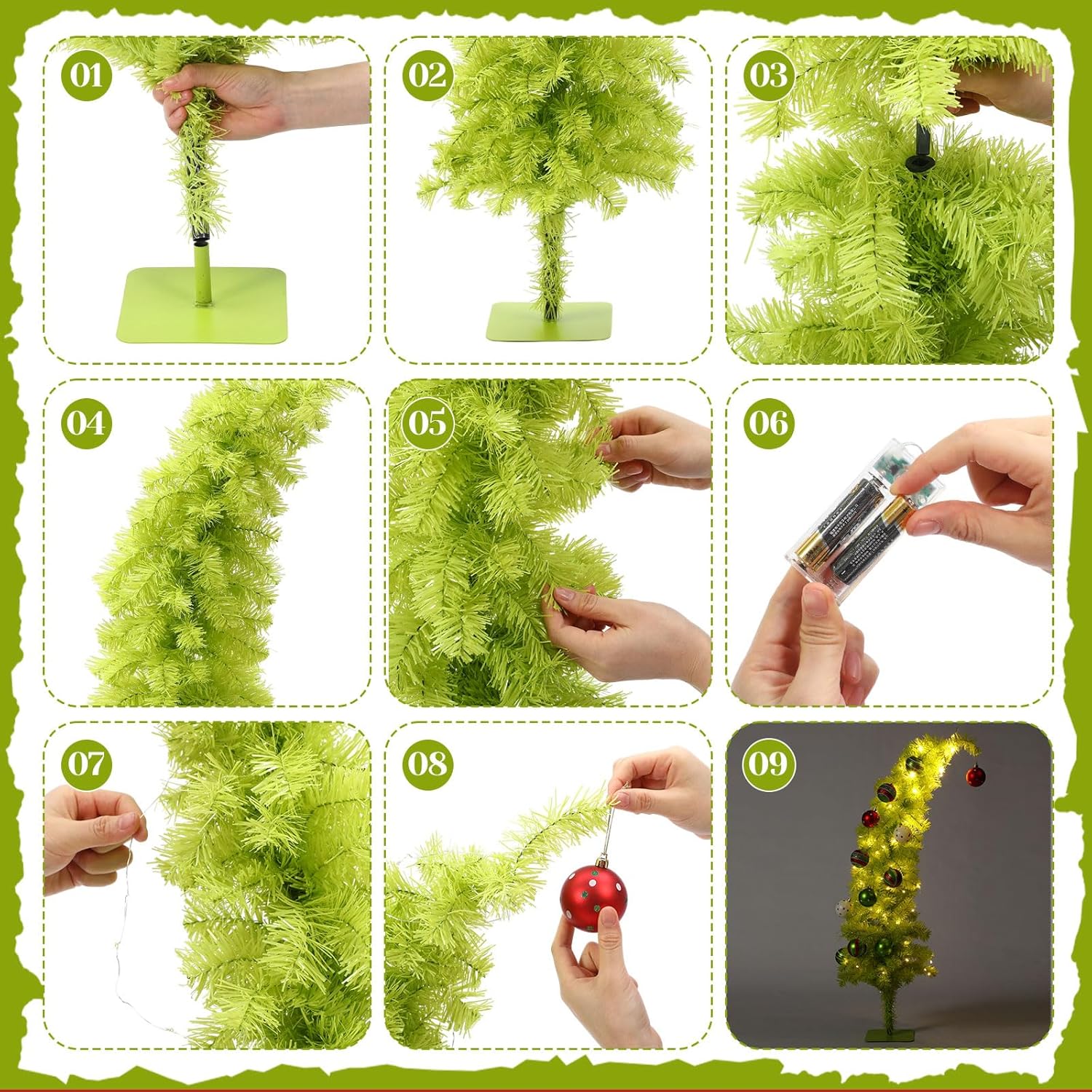 01

02

03

04

05

06

07

08

09