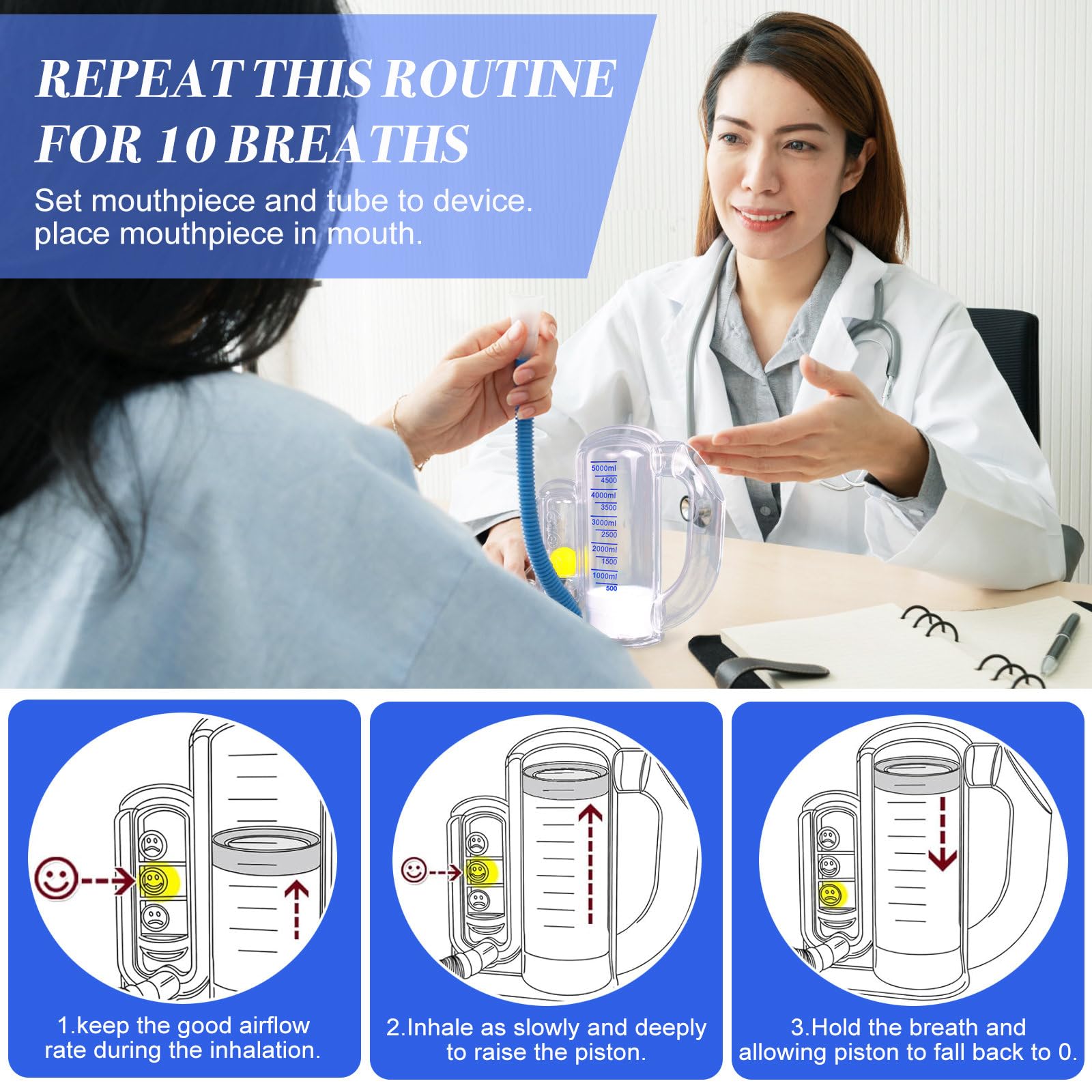 REPEAT THIS ROUTINE FOR 10 BREATHS

Set mouthpiece and tube to device. place mouthpiece in mouth.

5000ml
4500
4000ml
3500
3000ml
2500
2000ml
1500
1000ml
500

1.keep the good airflow rate during the inhalation.

2.Inhale as slowly and deeply to raise the piston.

3.Hold the breath and allowing piston to fall back to 0.