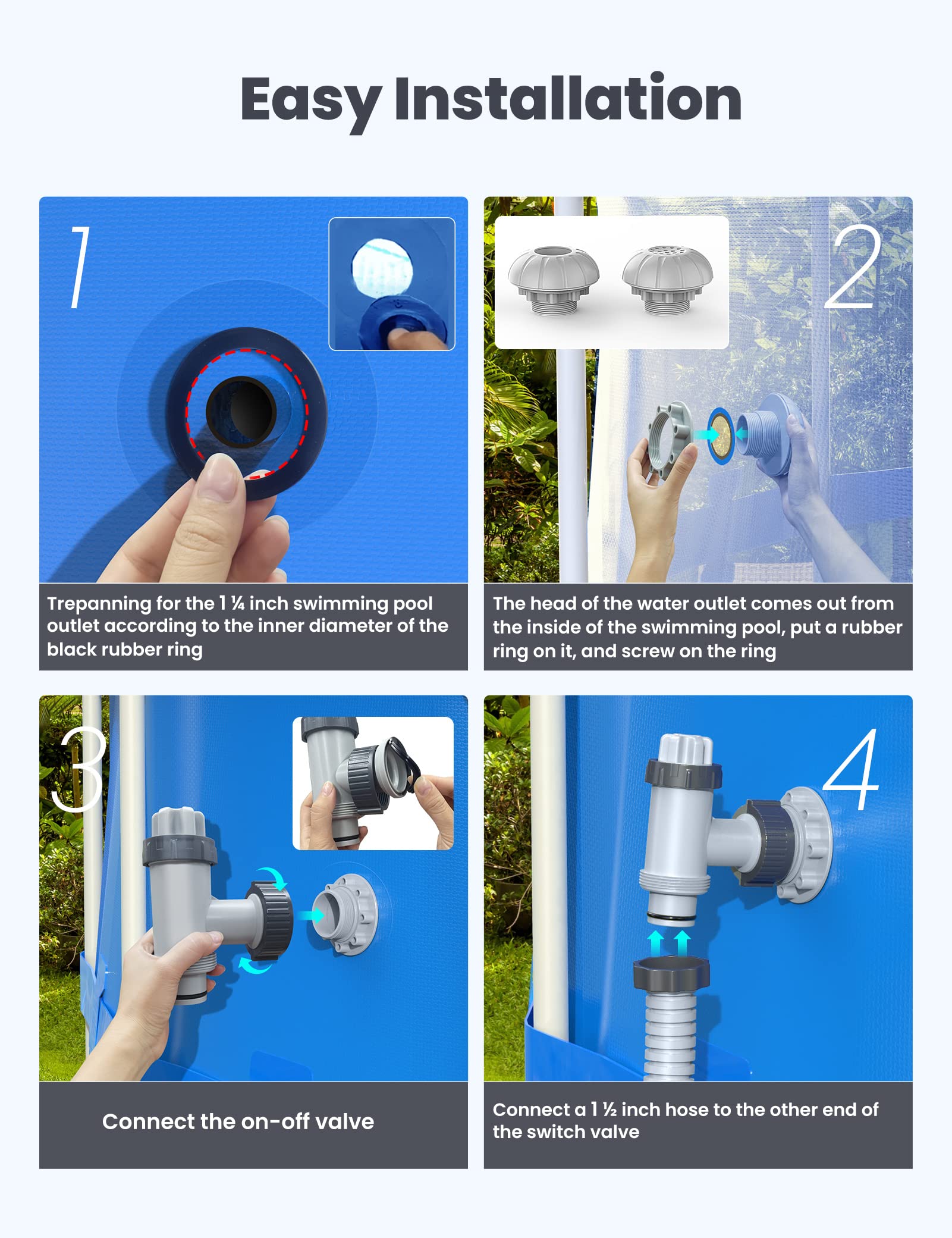 Easy Installation

1

Trepanning for the 1 ¼ inch swimming pool outlet according to the inner diameter of the black rubber ring

2

The head of the water outlet comes out from the inside of the swimming pool, put a rubber ring on it, and screw on the ring

3

Connect the on-off valve

4

Connect a 1 ½ inch hose to the other end of the switch valve