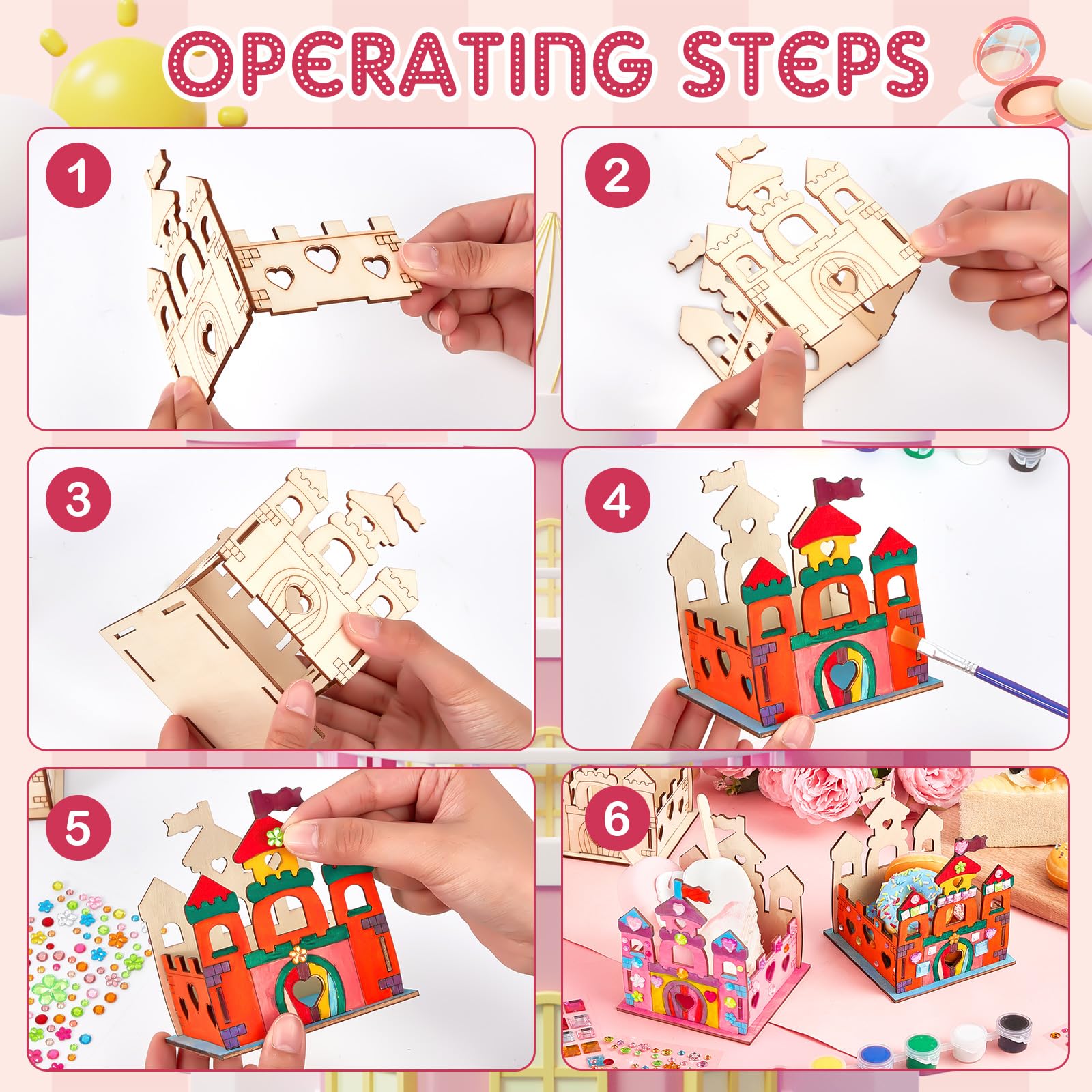 OPERATING STEPS

1

2

3

4

5

6