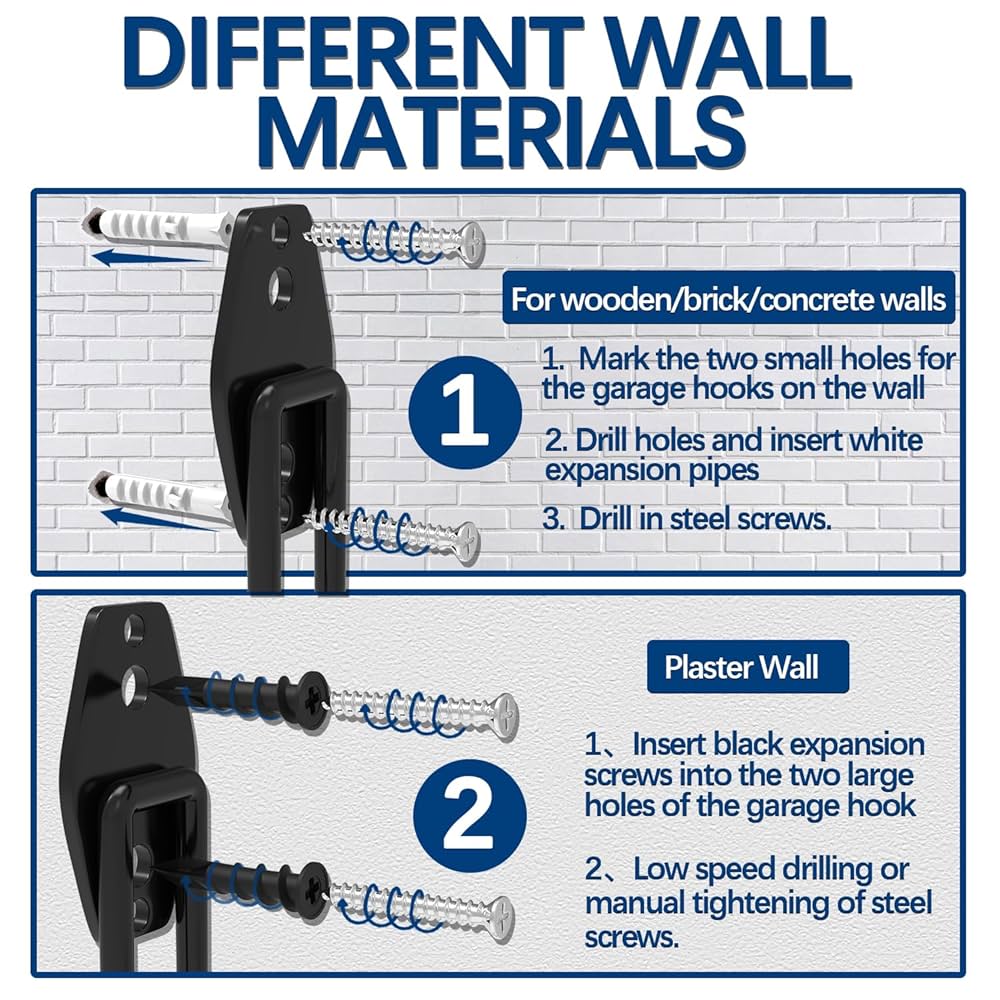 DIFFERENT WALL MATERIALS

For wooden/brick/concrete walls

1

1. Mark the two small holes for the garage hooks on the wall

2. Drill holes and insert white expansion pipes

3. Drill in steel screws.

Plaster Wall

2

1、Insert black expansion screws into the two large holes of the garage hook

2、Low speed drilling or manual tightening of steel screws.