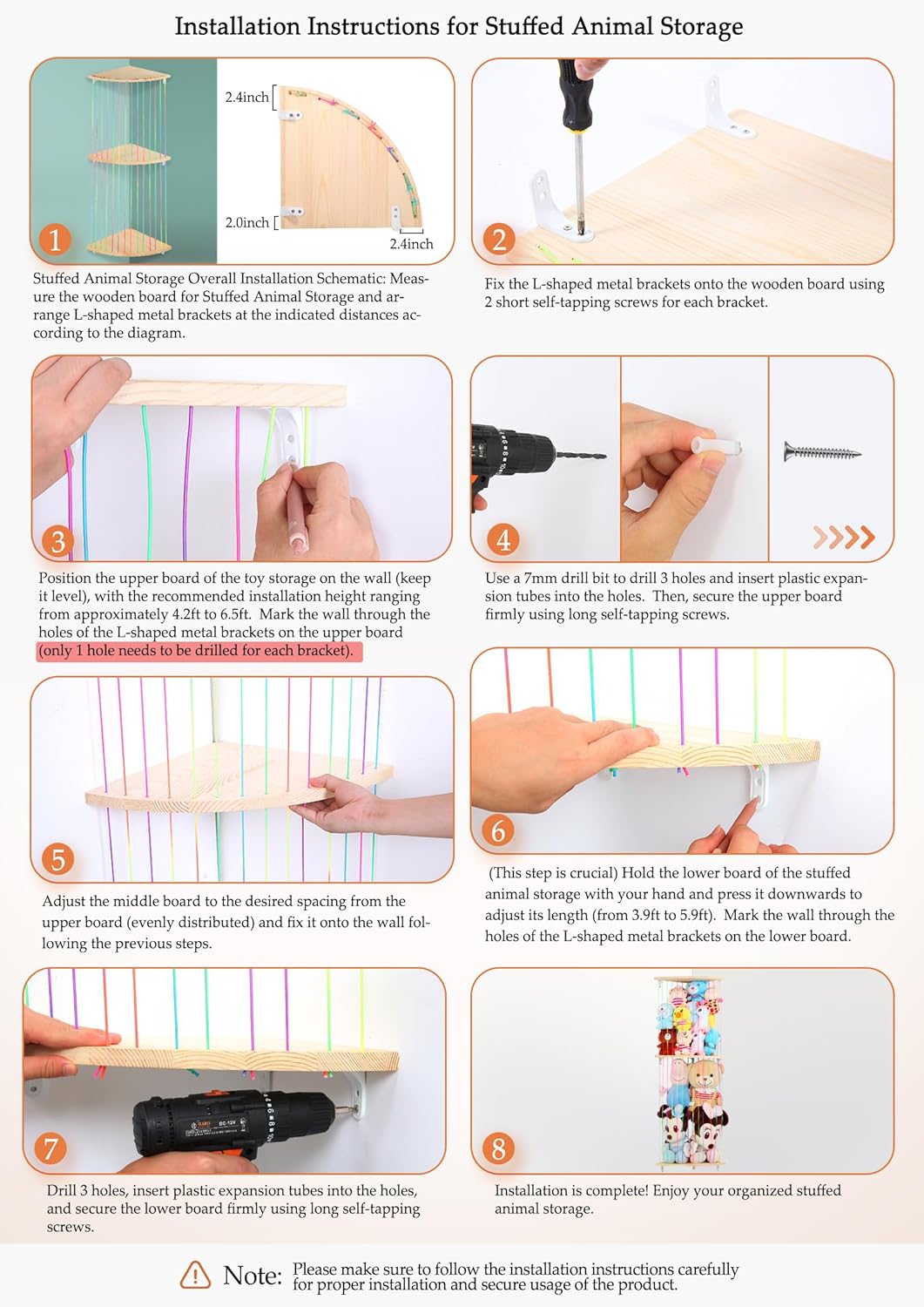 Installation Instructions for Stuffed Animal Storage

2.4inch
2.0inch
2.4inch
1
Stuffed Animal Storage Overall Installation Schematic: Measure the wooden board for Stuffed Animal Storage and arrange L-shaped metal brackets at the indicated distances according to the diagram.

2
Fix the L-shaped metal brackets onto the wooden board using 2 short self-tapping screws for each bracket.

3
Position the upper board of the toy storage on the wall (keep it level), with the recommended installation height ranging from approximately 4.2ft to 6.5ft. Mark the wall through the holes of the L-shaped metal brackets on the upper board (only 1 hole needs to be drilled for each bracket).

4
Use a 7mm drill bit to drill 3 holes and insert plastic expansion tubes into the holes. Then, secure the upper board firmly using long self-tapping screws.

5
Adjust the middle board to the desired spacing from the upper board (evenly distributed) and fix it onto the wall following the previous steps.

6
(This step is crucial) Hold the lower board of the stuffed animal storage with your hand and press it downwards to adjust its length (from 3.9ft to 5.9ft). Mark the wall through the holes of the L-shaped metal brackets on the lower board.

7
Drill 3 holes, insert plastic expansion tubes into the holes, and secure the lower board firmly using long self-tapping screws.

8
Installation is complete! Enjoy your organized stuffed animal storage.

Note: Please make sure to follow the installation instructions carefully for proper installation and secure usage of the product.