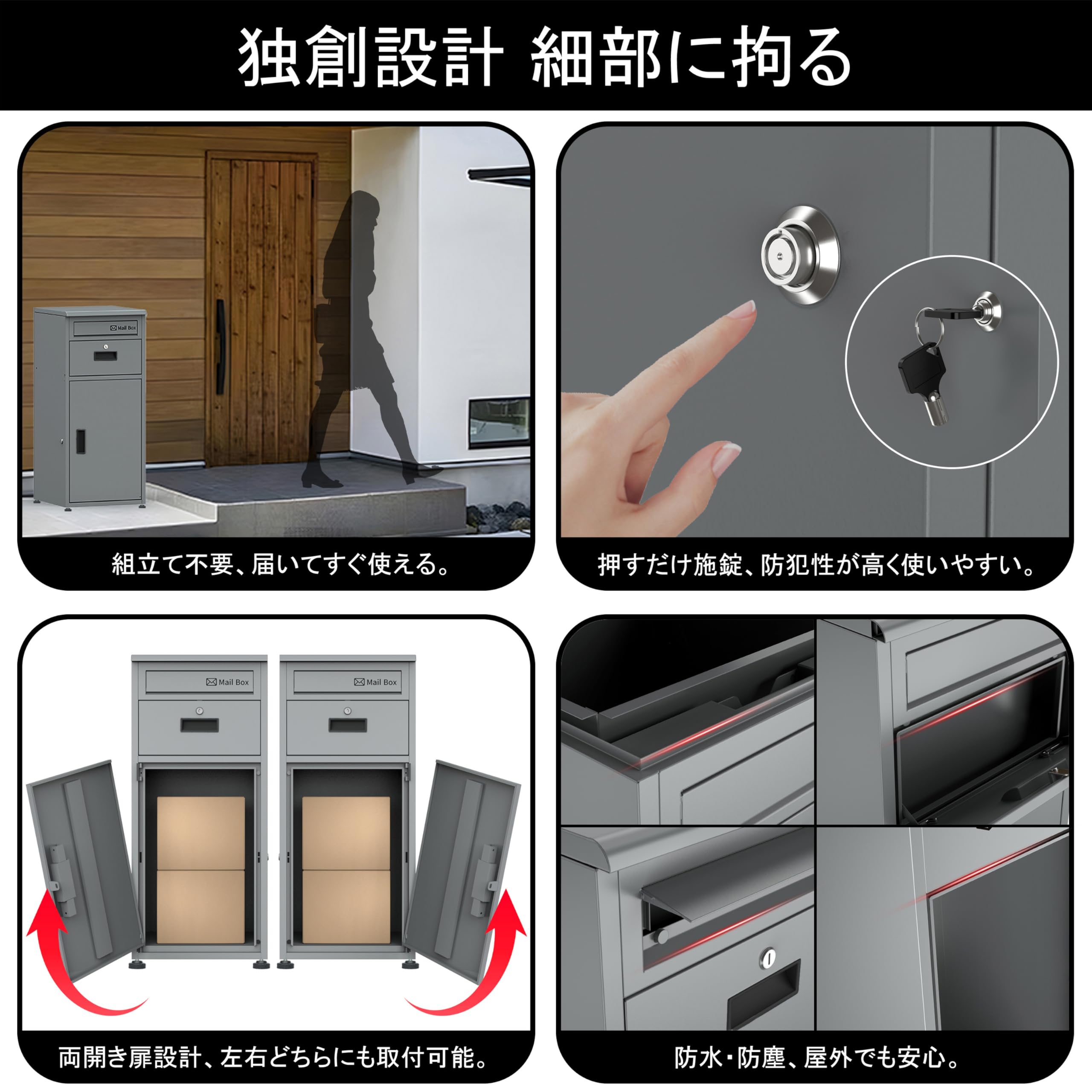 独創設計 細部に拘る

Mail Box

組立て不要、届いてすぐ使える。

押すだけ施錠、防犯性が高く使いやすい。

Mail Box

Mail Box

両開き扉設計、左右どちらにも取付可能。

防水・防塵、屋外でも安心。