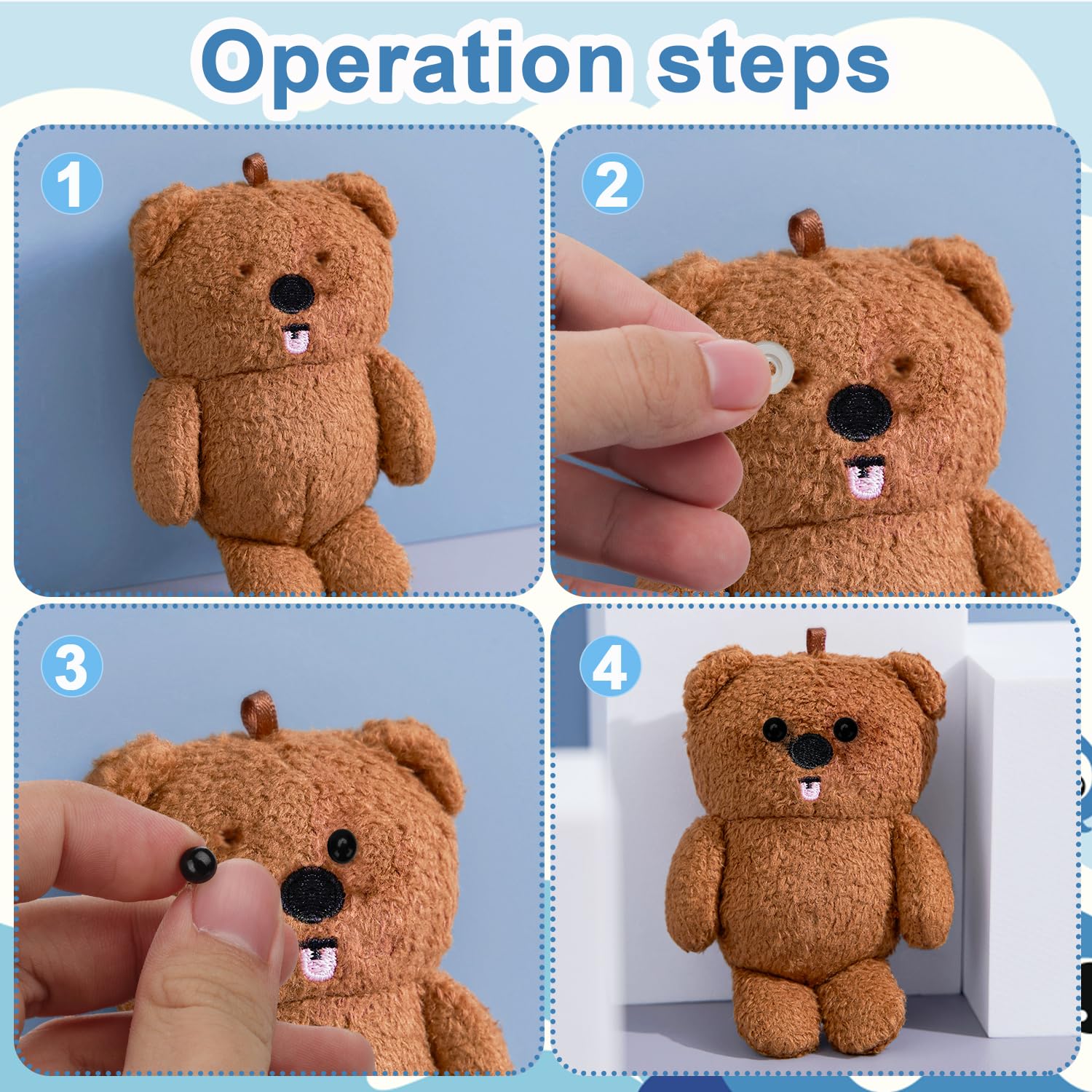 Operation steps

1

2

3

4