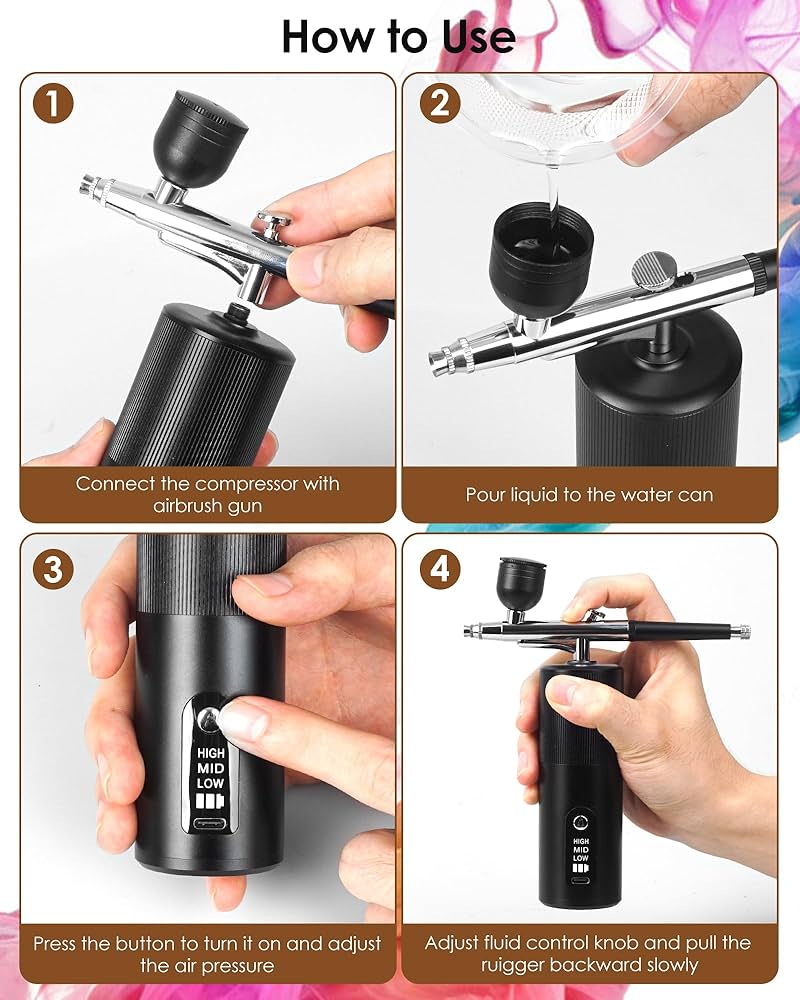 How to Use

1

Connect the compressor with airbrush gun

2

Pour liquid to the water can

3

HIGH
MID
LOW

Press the button to turn it on and adjust the air pressure

4

HIGH
MID
LOW

Adjust fluid control knob and pull the ruigger backward slowly