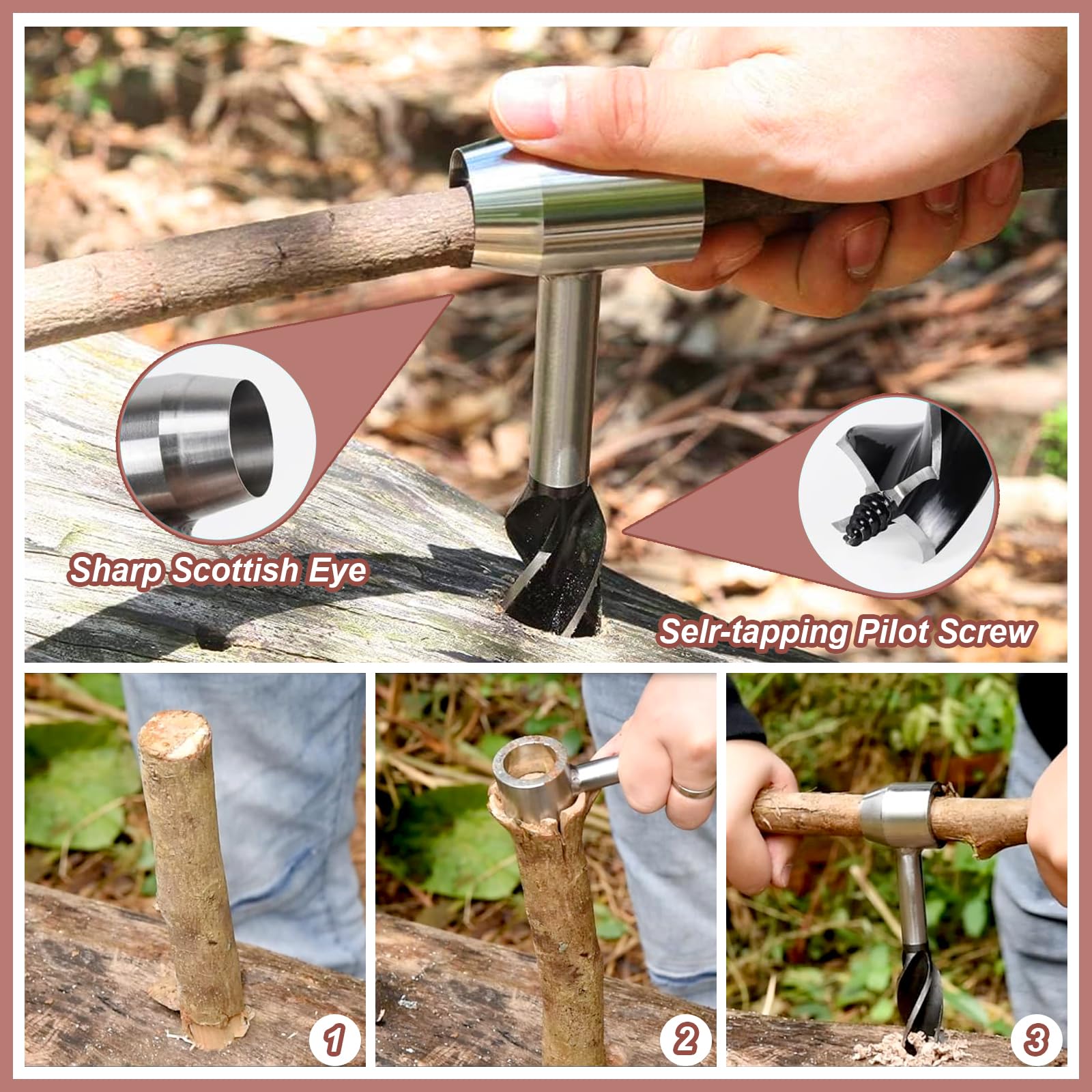 Sharp Scottish Eye

Selr-tapping Pilot Screw

1

2

3