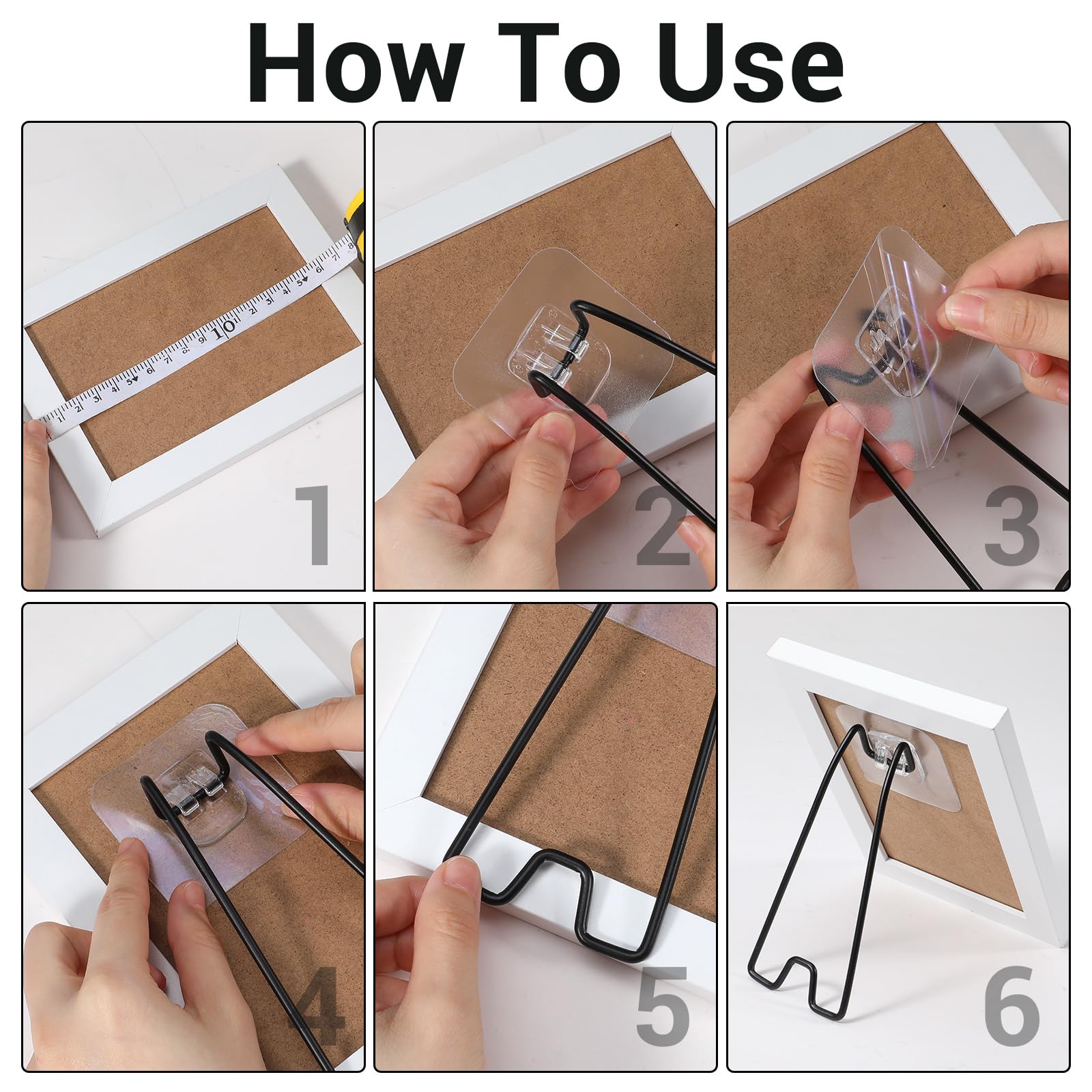 How To Use

1

2

3

4

5

6