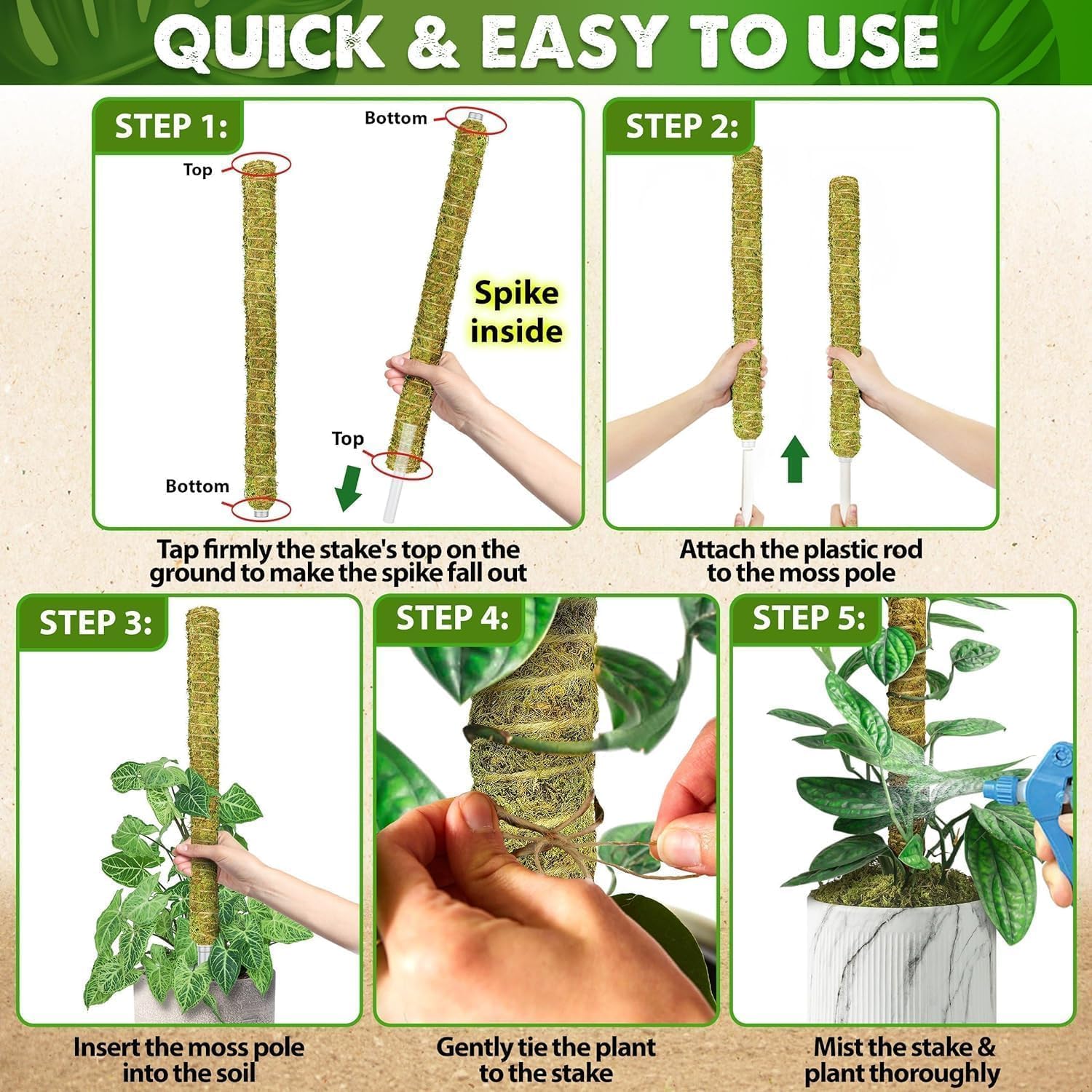 QUICK & EASY TO USE

STEP 1:

Top

Bottom

Bottom

Spike inside

Top

Tap firmly the stake's top on the ground to make the spike fall out

STEP 2:

Attach the plastic rod to the moss pole

STEP 3:

Insert the moss pole into the soil

STEP 4:

Gently tie the plant to the stake

STEP 5:

Mist the stake & plant thoroughly