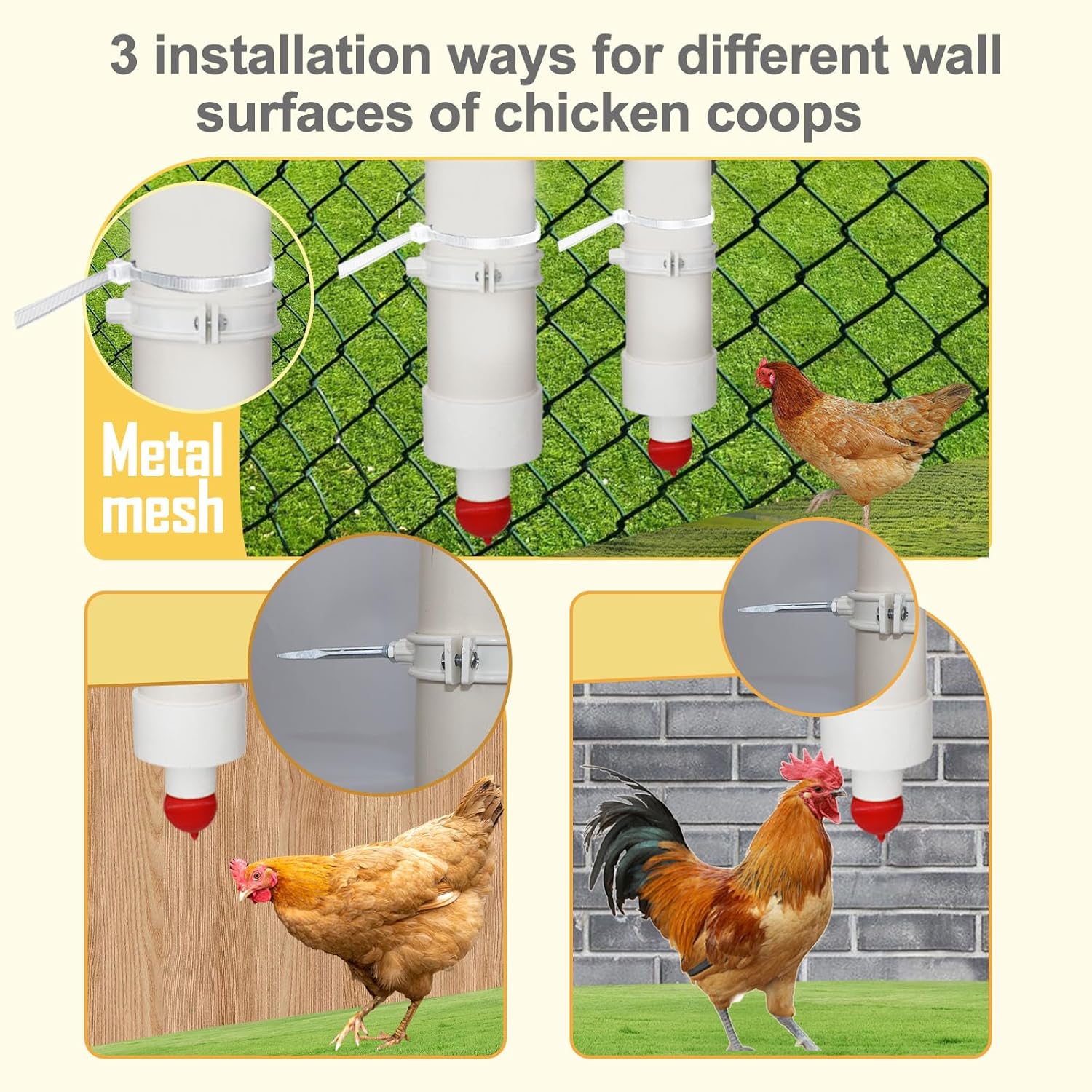 3 installation ways for different wall surfaces of chicken coops

Metal mesh