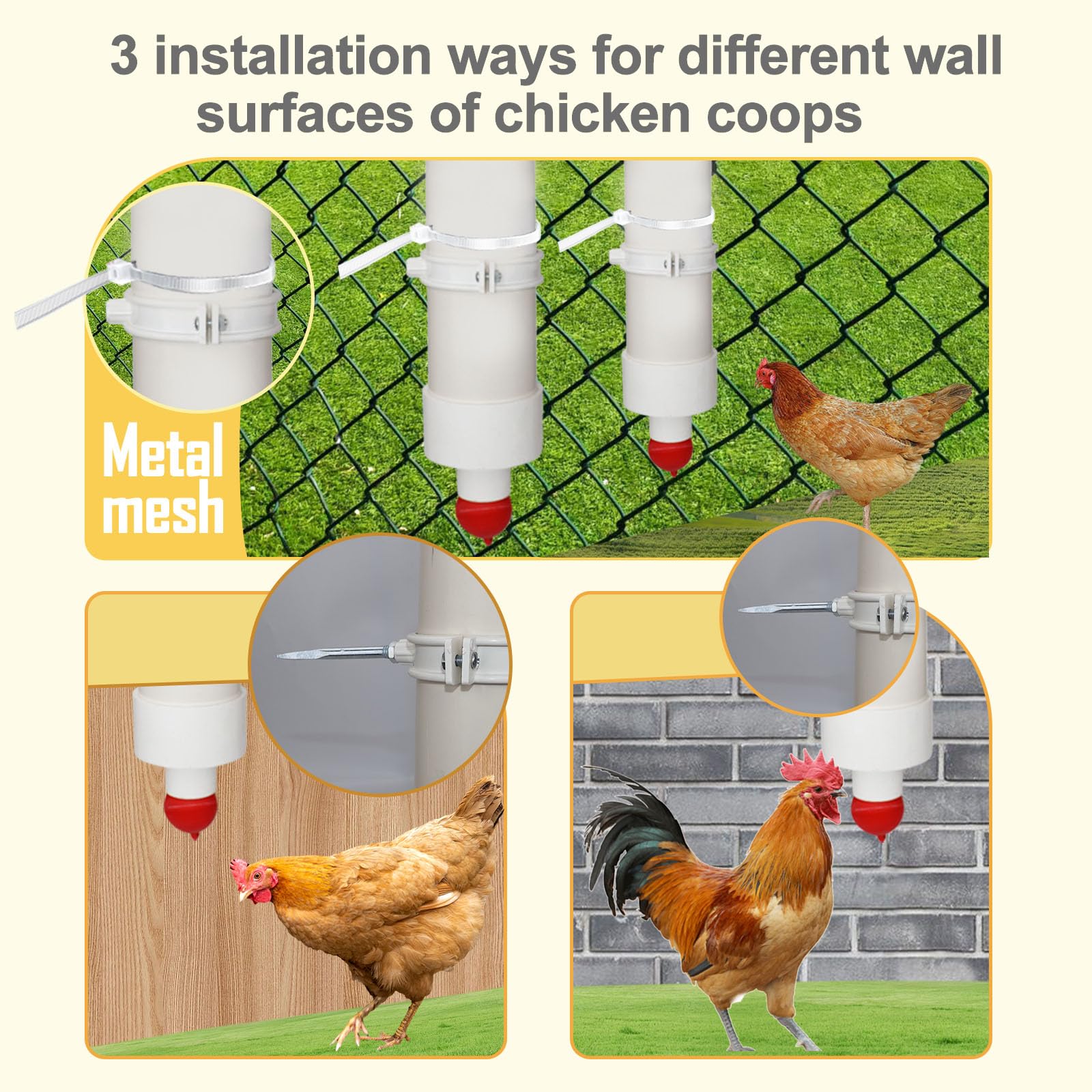 3 installation ways for different wall surfaces of chicken coops

Metal mesh