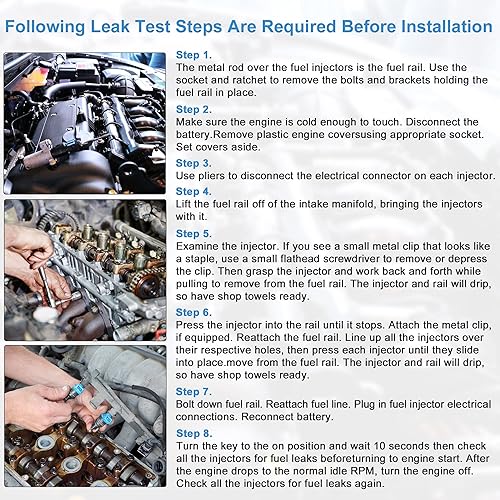 Following Leak Test Steps Are Required Before Installation

Step 1.
The metal rod over the fuel injectors is the fuel rail. Use the socket and ratchet to remove the bolts and brackets holding the fuel rail in place.

Step 2.
Make sure the engine is cold enough to touch. Disconnect the battery.Remove plastic engine coversusing appropriate socket. Set covers aside.

Step 3.
Use pliers to disconnect the electrical connector on each injector.

Step 4.
Lift the fuel rail off of the intake manifold, bringing the injectors with it.

Step 5.
Examine the injector. If you see a small metal clip that looks like a staple, use a small flathead screwdriver to remove or depress the clip. Then grasp the injector and work back and forth while pulling to remove from the fuel rail. The injector and rail will drip, so have shop towels ready.

Step 6.
Press the injector into the rail until it stops. Attach the metal clip, if equipped. Reattach the fuel rail. Line up all the injectors over their respective holes, then press each injector until they slide into place.move from the fuel rail. The injector and rail will drip, so have shop towels ready.

Step 7.
Bolt down fuel rail. Reattach fuel line. Plug in fuel injector electrical connections. Reconnect battery.

Step 8.
Turn the key to the on position and wait 10 seconds then check all the injectors for fuel leaks beforeturning to engine start. After the engine drops to the normal idle RPM, turn the engine off. Check all the injectors for fuel leaks again.