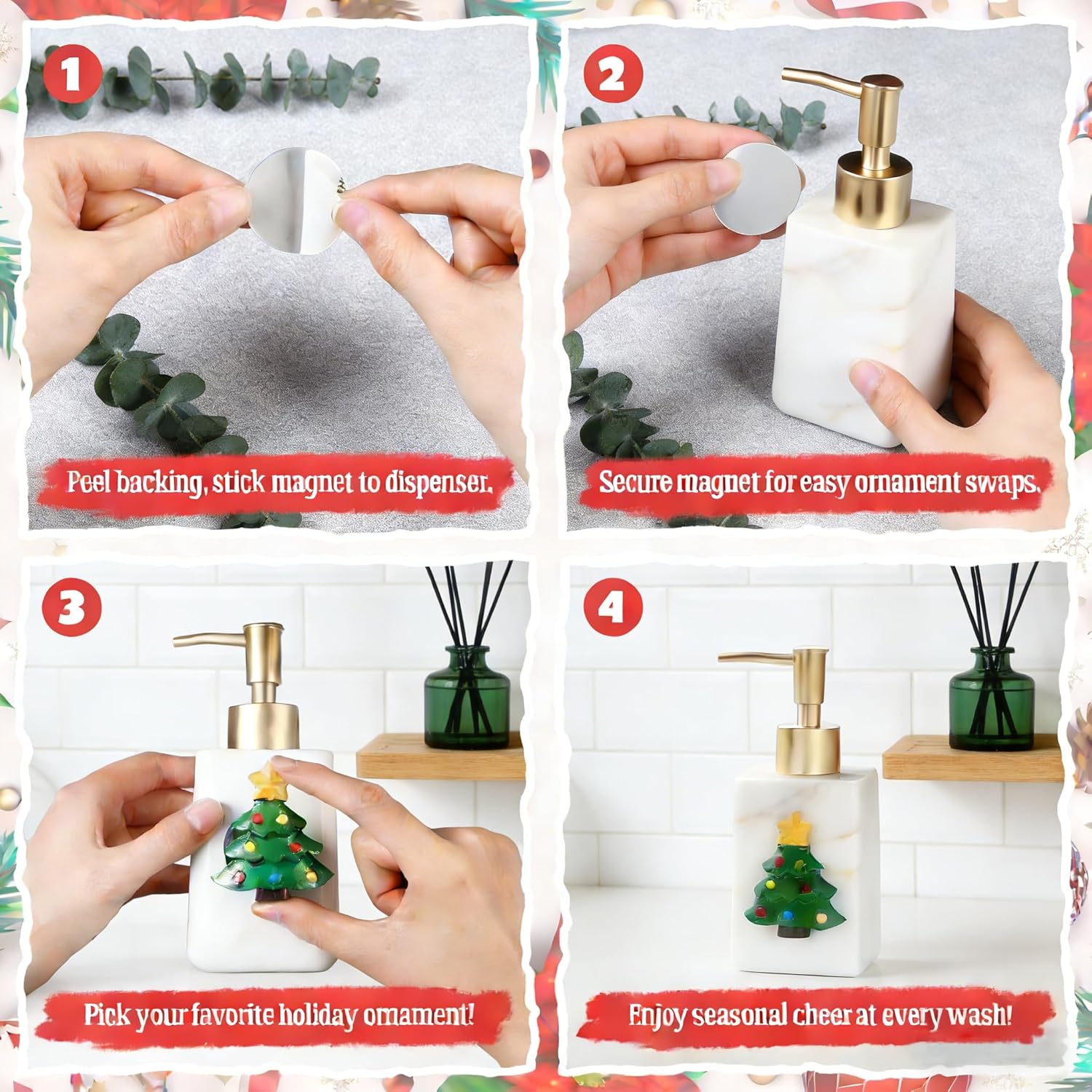 1

Peel backing, stick magnet to dispenser.

2

Secure magnet for easy ornament swaps.

3

Pick your favorite holiday ornament!

4

Enjoy seasonal cheer at every wash!