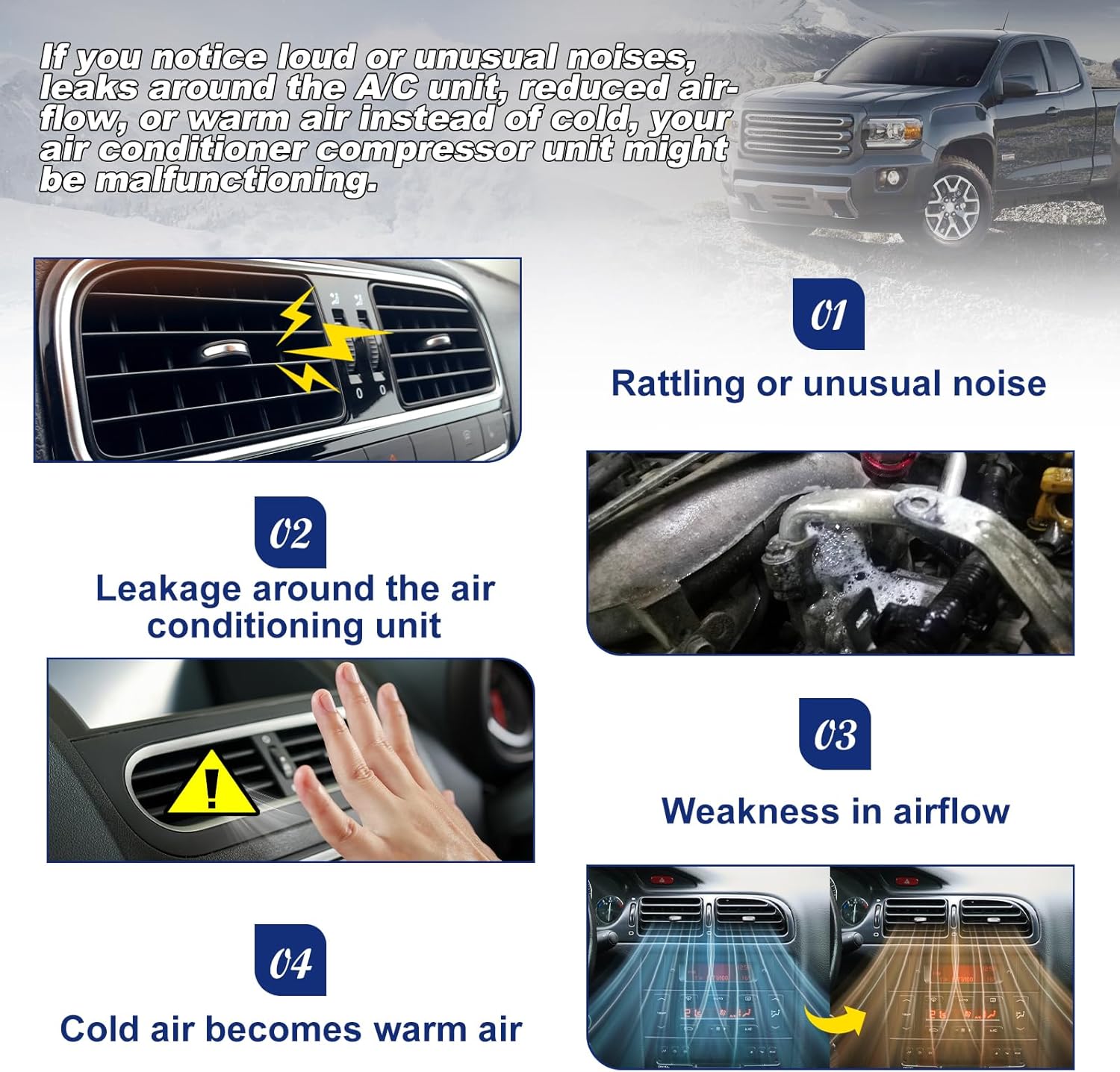 If you notice loud or unusual noises, leaks around the A/C unit, reduced airflow, or warm air instead of cold, your air conditioner compressor unit might be malfunctioning.

01

Rattling or unusual noise

02

Leakage around the air conditioning unit

03

Weakness in airflow

04

Cold air becomes warm air