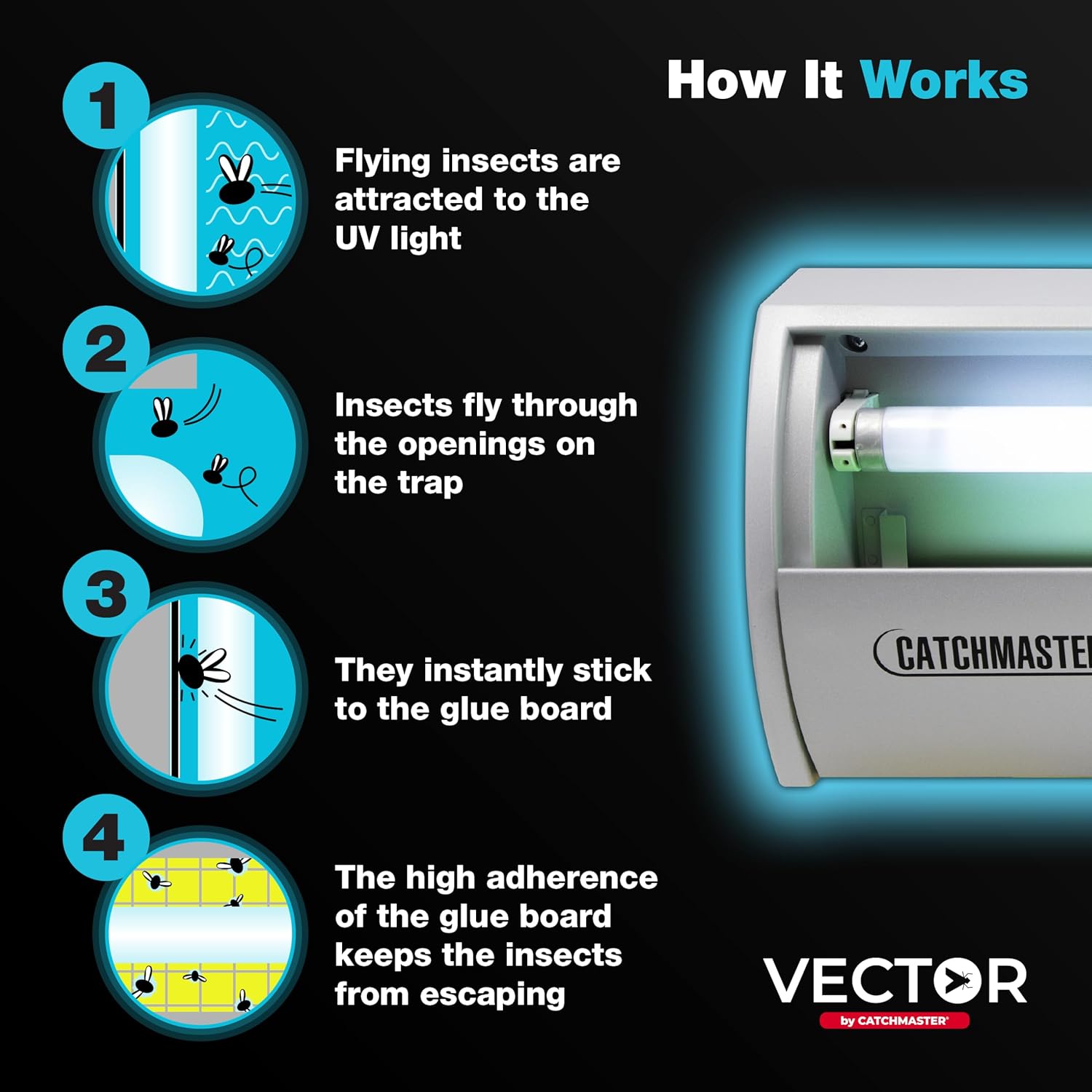 How It Works

1

Flying insects are attracted to the UV light

2

Insects fly through the openings on the trap

3

They instantly stick to the glue board

4

The high adherence of the glue board keeps the insects from escaping

CATCHMASTE

VECTOR
by CATCHMASTER®