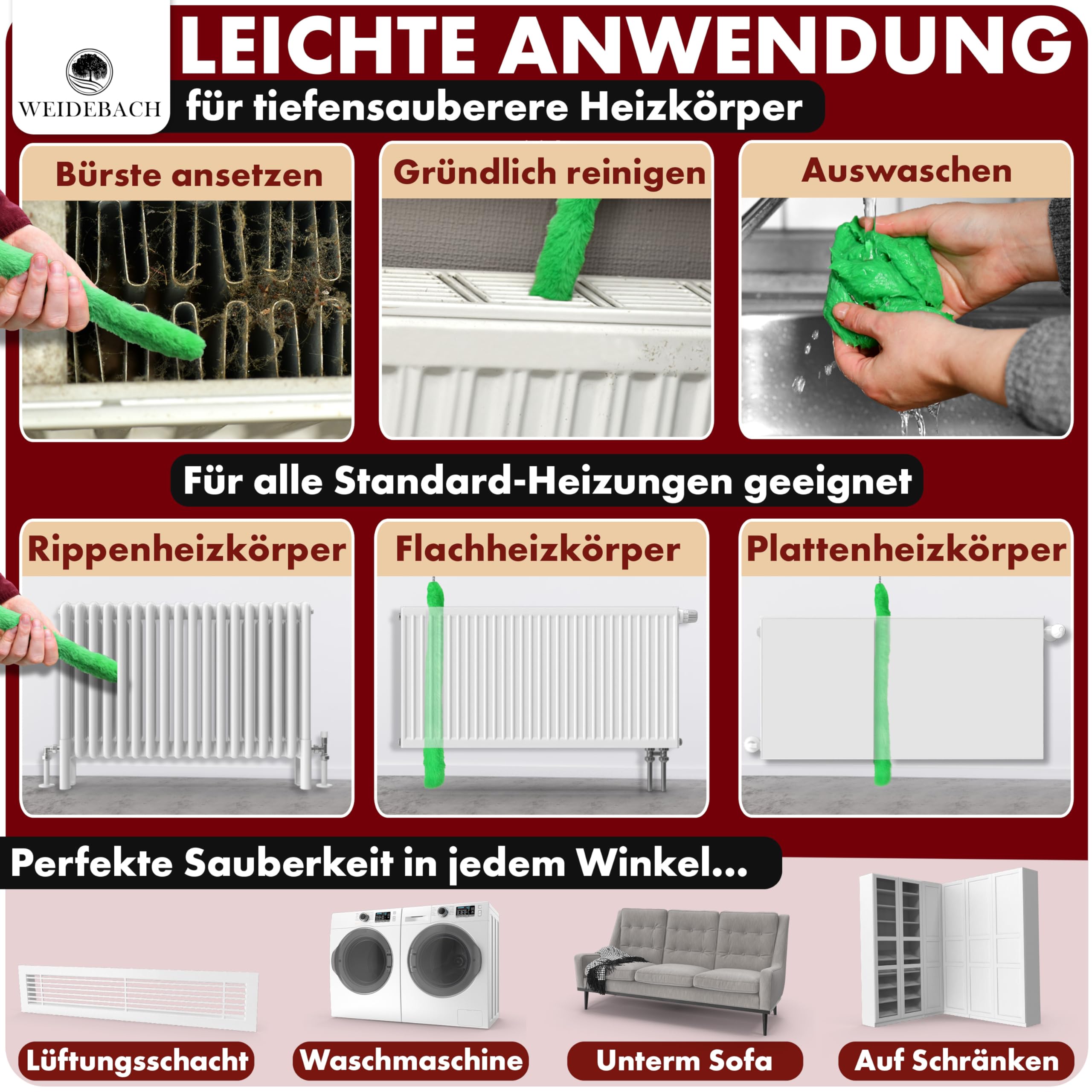 WEIDEBACH

LEICHTE ANWENDUNG

für tiefensauberere Heizkörper

Bürste ansetzen

Gründlich reinigen

Auswaschen

Für alle Standard-Heizungen geeignet

Rippenheizkörper

Flachheizkörper

Plattenheizkörper

Perfekte Sauberkeit in jedem Winkel...

Lüftungsschacht

Waschmaschine

Unterm Sofa

Auf Schränken