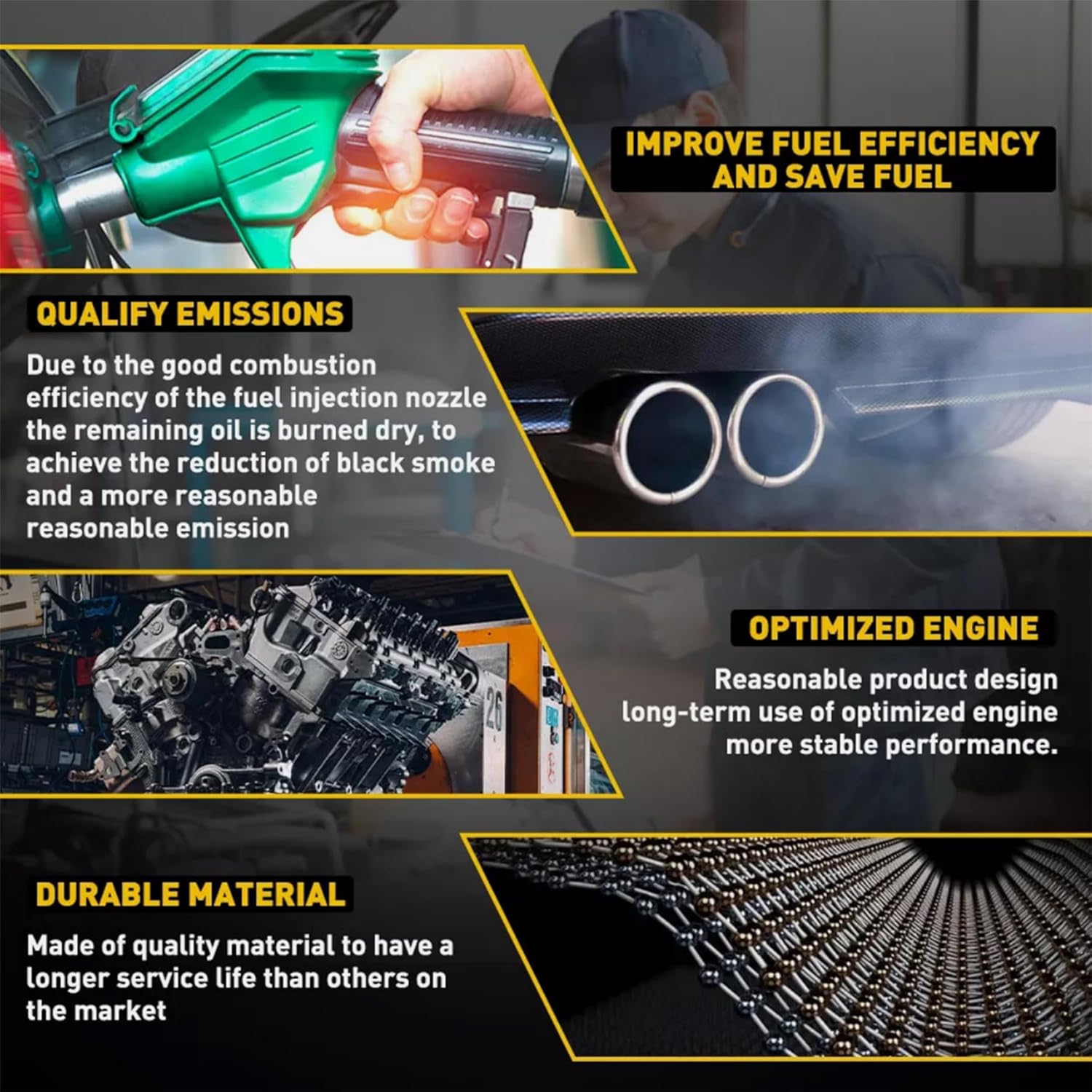 IMPROVE FUEL EFFICIENCY AND SAVE FUEL

QUALIFY EMISSIONS

Due to the good combustion efficiency of the fuel injection nozzle the remaining oil is burned dry, to achieve the reduction of black smoke and a more reasonable reasonable emission

26

OPTIMIZED ENGINE

Reasonable product design long-term use of optimized engine more stable performance.

DURABLE MATERIAL

Made of quality material to have a longer service life than others on the market