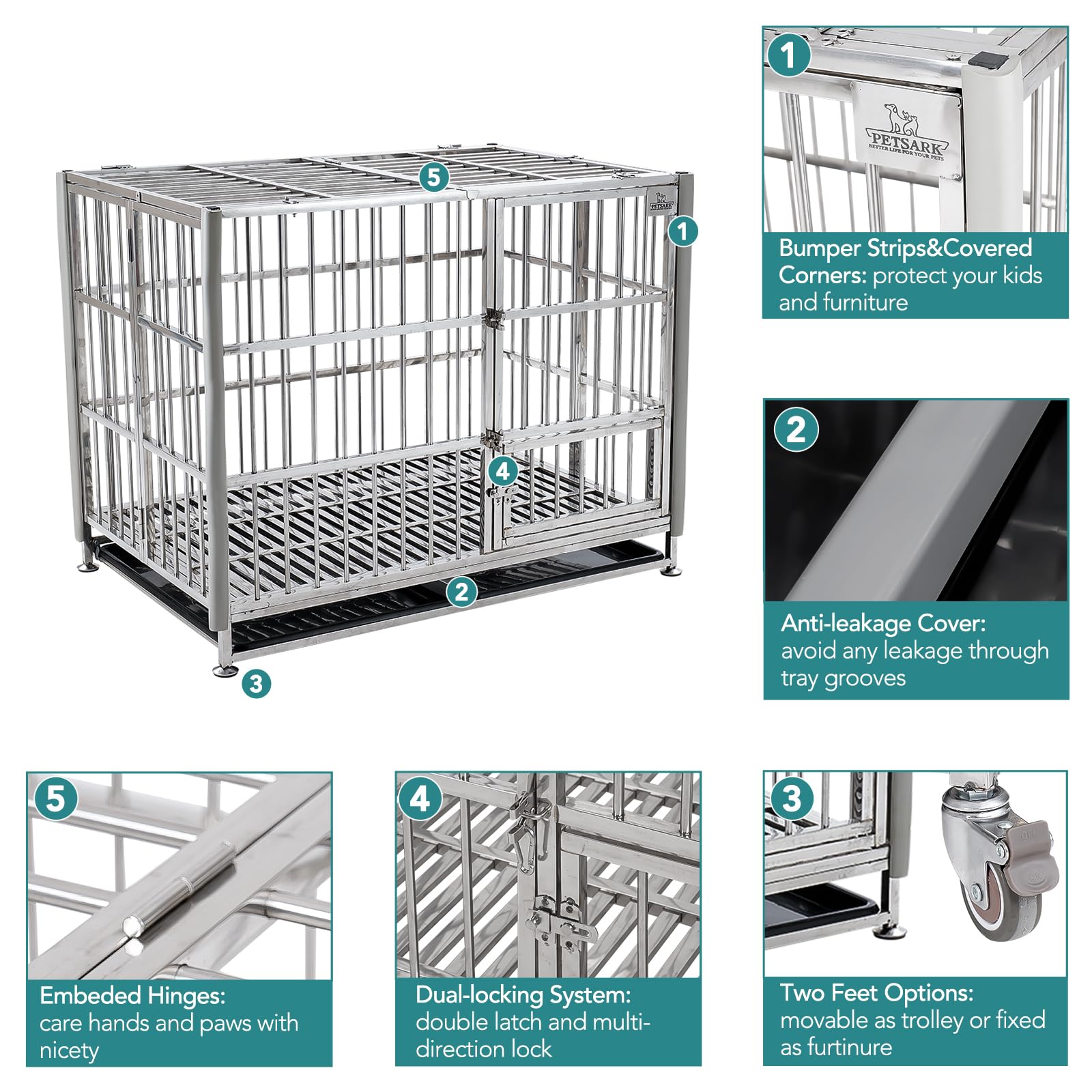 5

PETSARK

1

4

2

3

1

PETSARK
BETTER LIFE FOR YOUR PETS

Bumper Strips&Covered Corners: protect your kids and furniture

2

Anti-leakage Cover: avoid any leakage through tray grooves

5

Embeded Hinges: care hands and paws with nicety

4

Dual-locking System: double latch and multi-direction lock

3

Two Feet Options: movable as trolley or fixed as furtinure