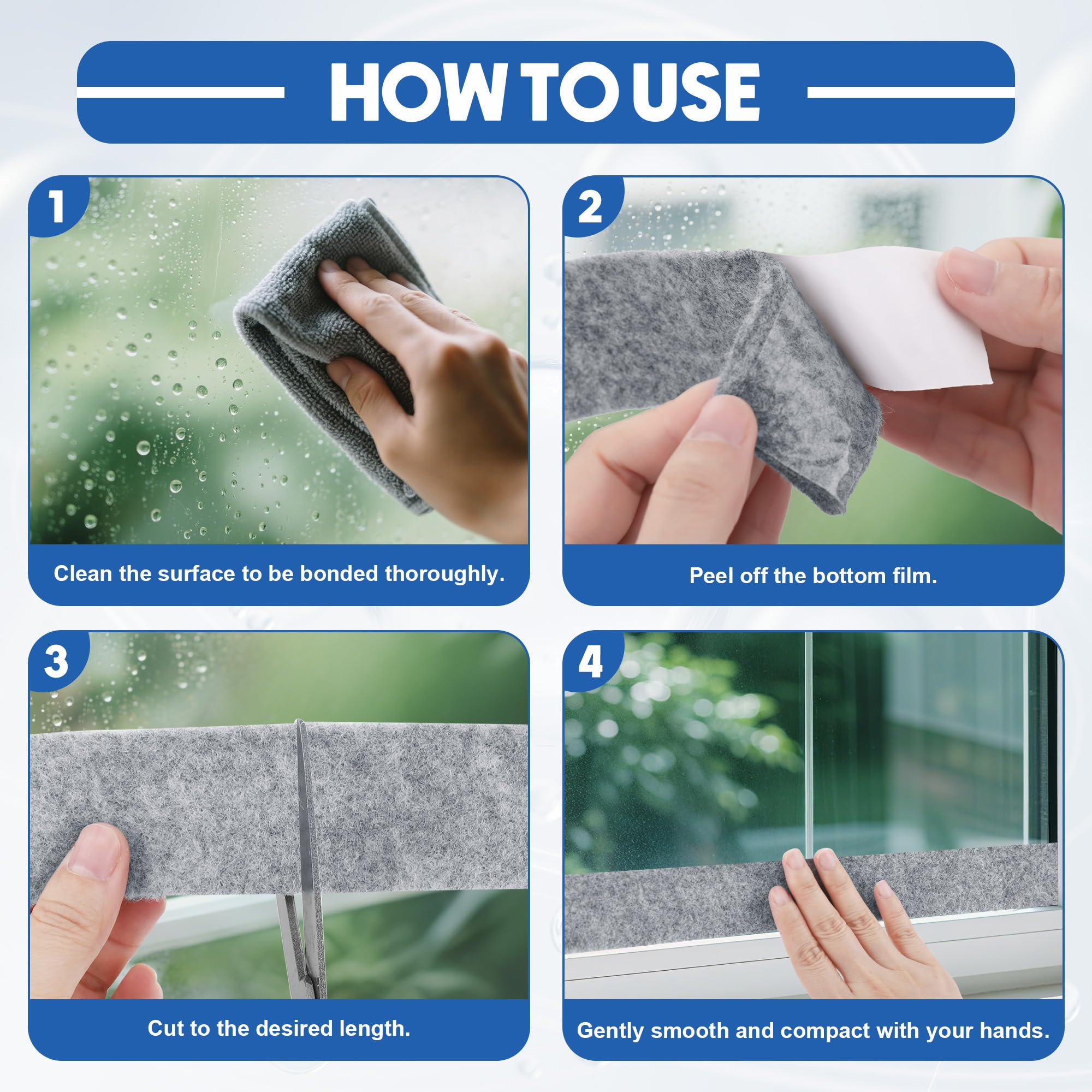 HOW TO USE

1

Clean the surface to be bonded thoroughly.

2

Peel off the bottom film.

3

Cut to the desired length.

4

Gently smooth and compact with your hands.