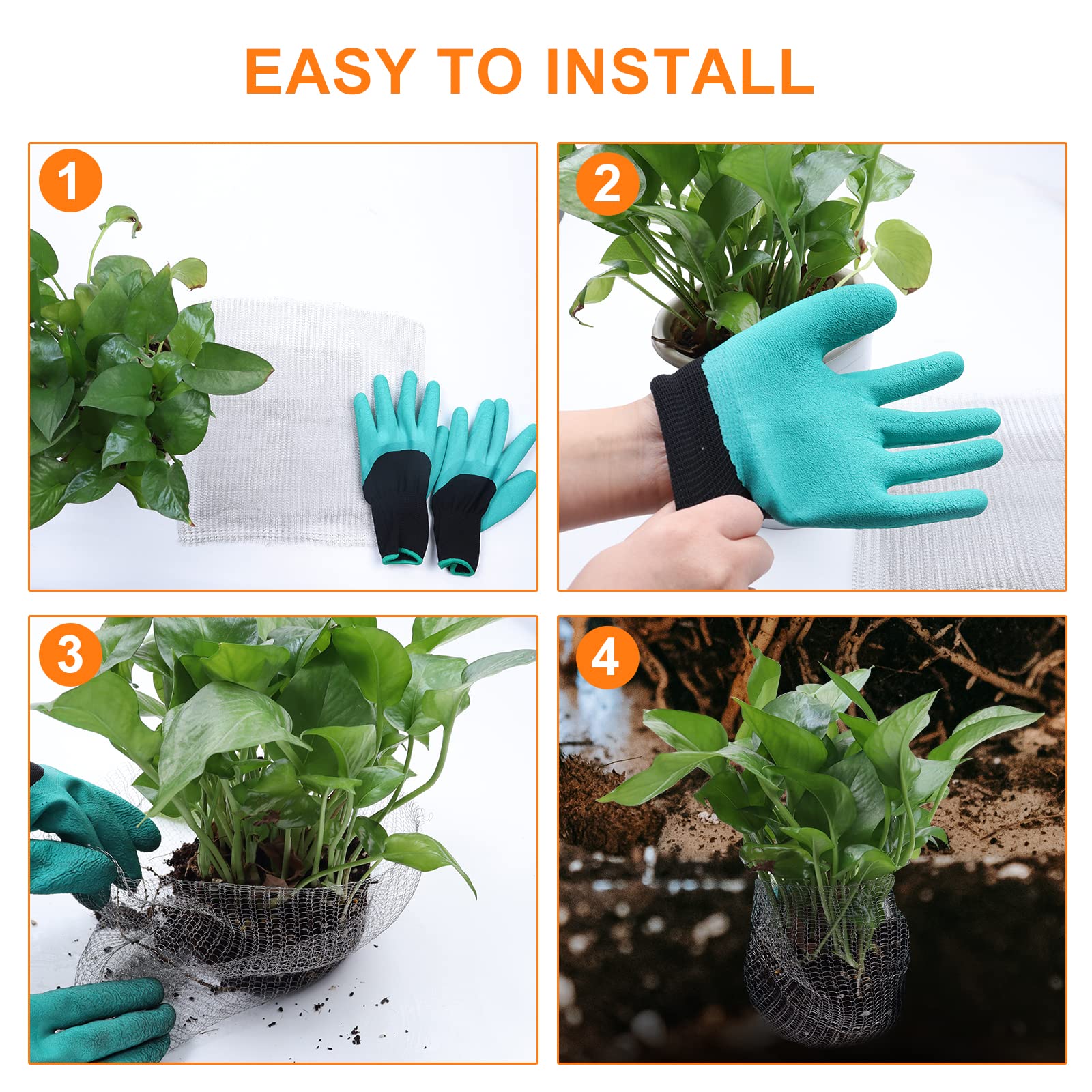 EASY TO INSTALL

1

2

3

4