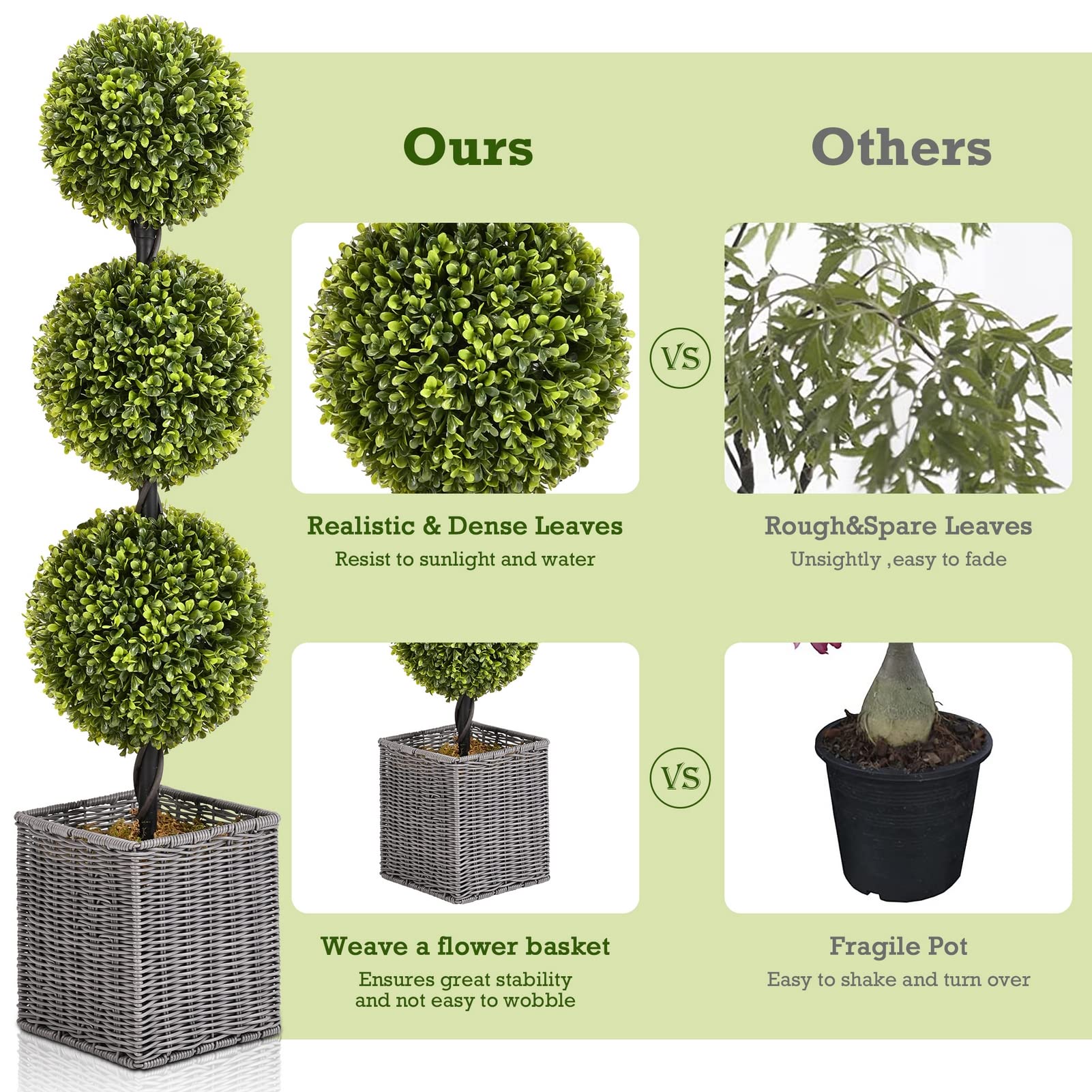 Ours

Others

VS

Realistic & Dense Leaves
Resist to sunlight and water

Rough&Spare Leaves
Unsightly ,easy to fade

VS

Weave a flower basket
Ensures great stability and not easy to wobble

Fragile Pot
Easy to shake and turn over