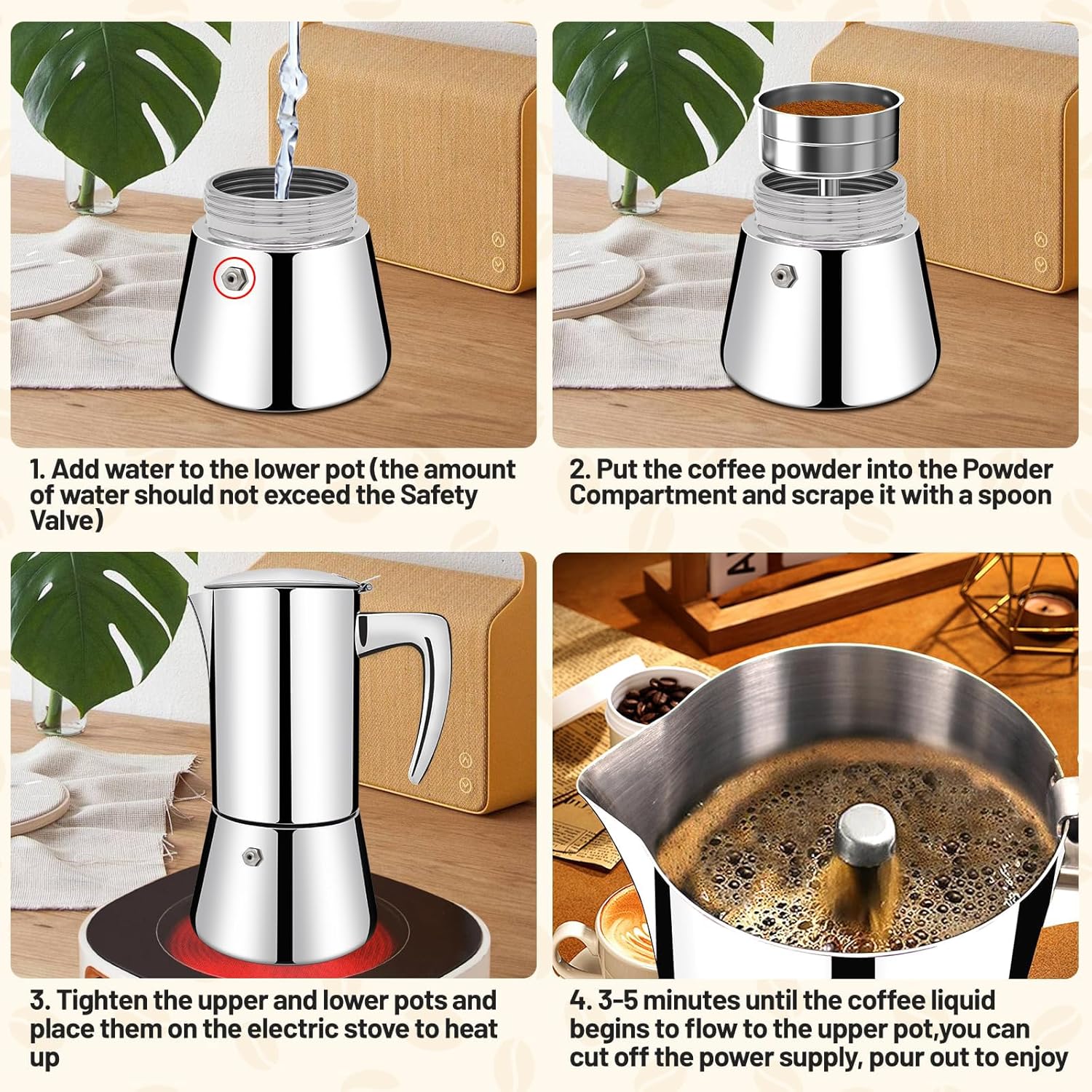 1. Add water to the lower pot (the amount of water should not exceed the Safety Valve)

2. Put the coffee powder into the Powder Compartment and scrape it with a spoon

3. Tighten the upper and lower pots and place them on the electric stove to heat up

4. 3-5 minutes until the coffee liquid begins to flow to the upper pot,you can cut off the power supply, pour out to enjoy