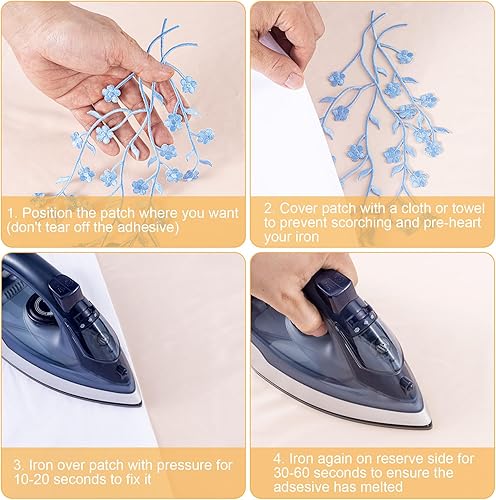 1. Position the patch where you want (don't tear off the adhesive)

2. Cover patch with a cloth or towel to prevent scorching and pre-heart your iron

3. Iron over patch with pressure for 10-20 seconds to fix it

4. Iron again on reserve side for 30-60 seconds to ensure the adsesive has melted