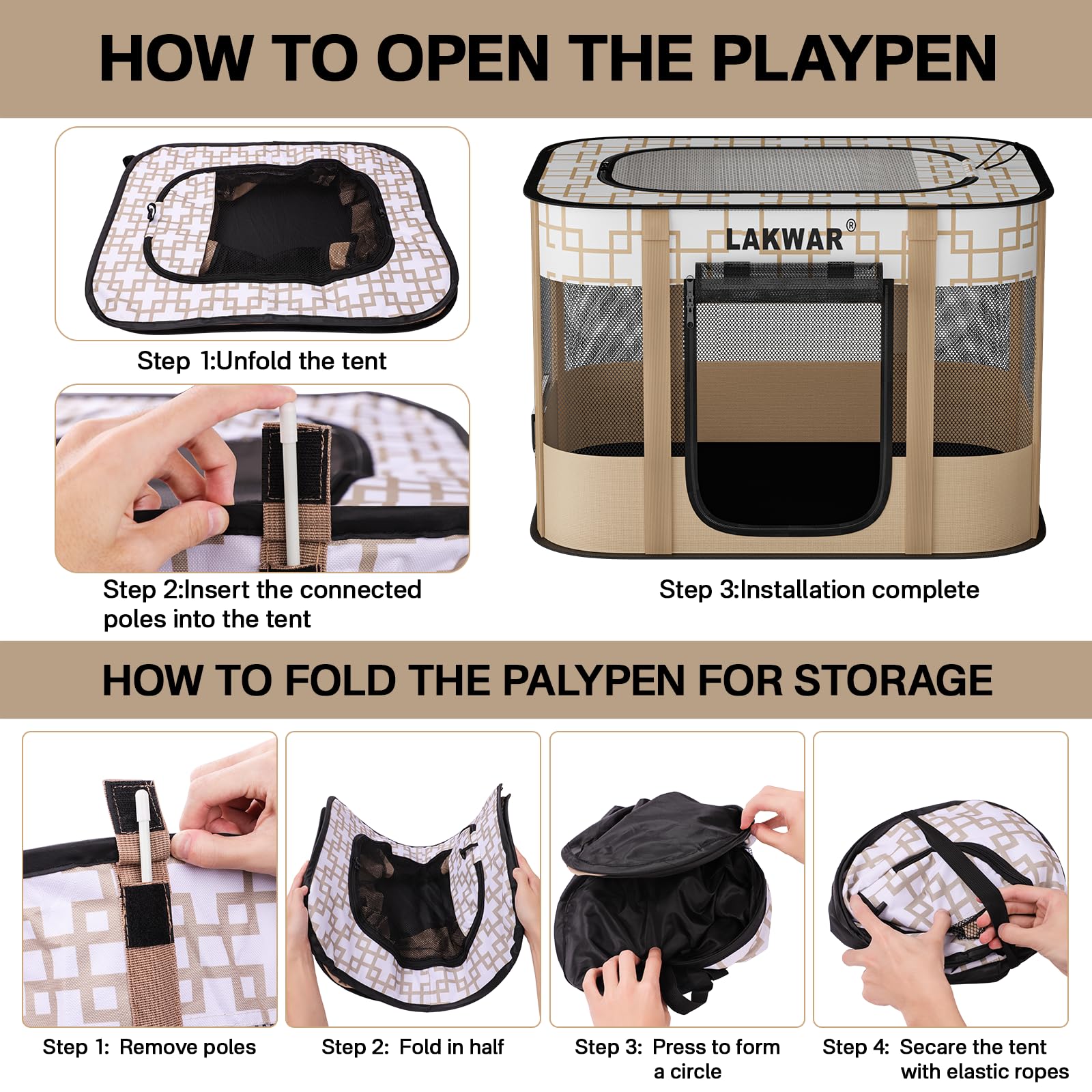 HOW TO OPEN THE PLAYPEN

Step 1:Unfold the tent

Step 2:Insert the connected poles into the tent

LAKWAR®

Step 3:Installation complete

HOW TO FOLD THE PALYPEN FOR STORAGE

Step 1: Remove poles

Step 2: Fold in half

Step 3: Press to form a circle

Step 4: Secare the tent with elastic ropes