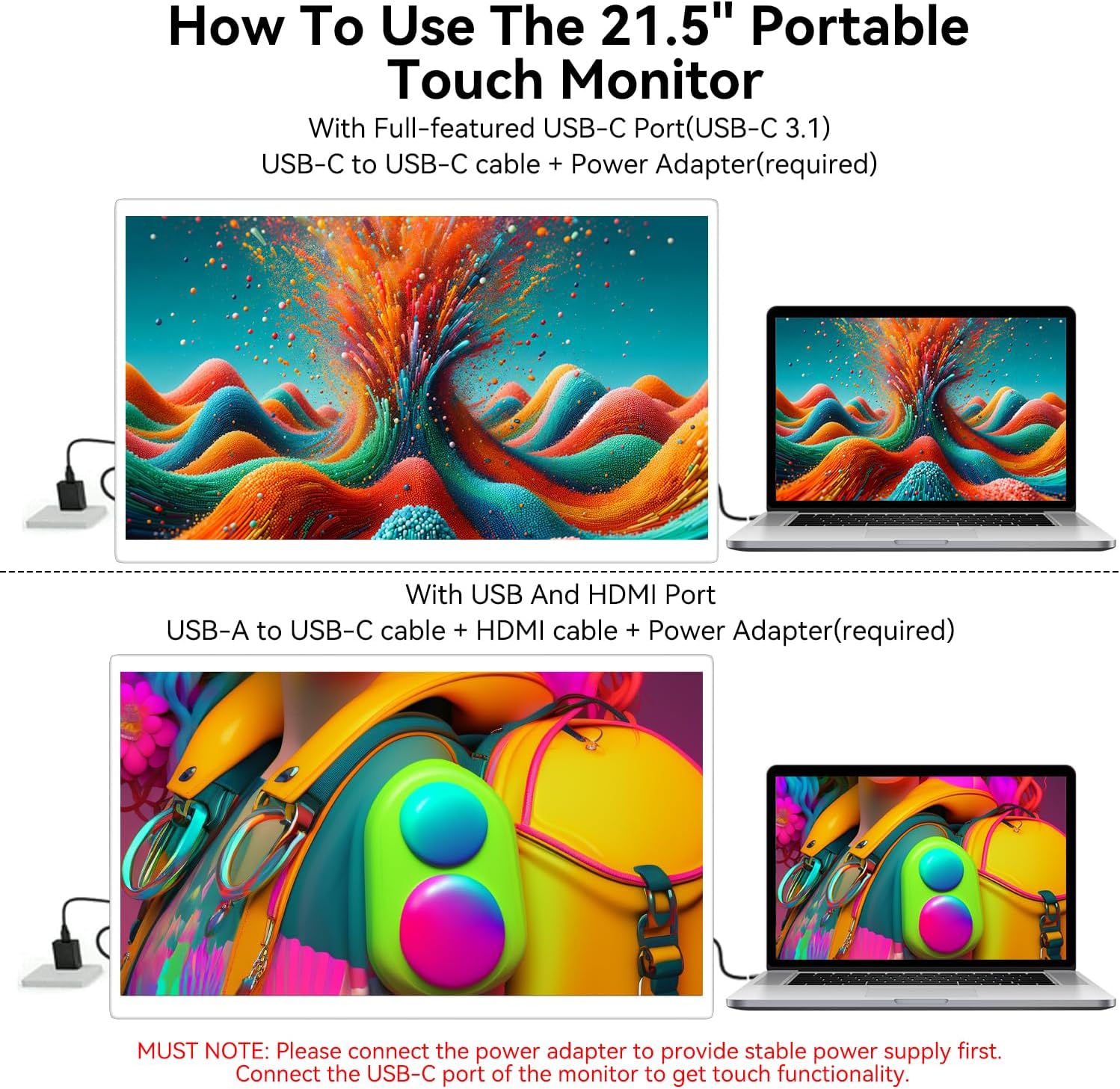 How To Use The 21.5" Portable Touch Monitor

With Full-featured USB-C Port(USB-C 3.1)
USB-C to USB-C cable + Power Adapter(required)

With USB And HDMI Port
USB-A to USB-C cable + HDMI cable + Power Adapter(required)

MUST NOTE: Please connect the power adapter to provide stable power supply first. Connect the USB-C port of the monitor to get touch functionality.