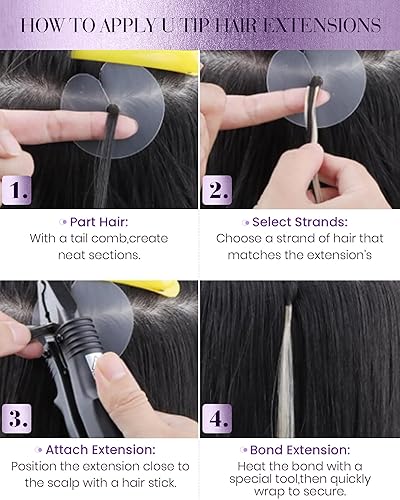 HOW TO APPLY U TIP HAIR EXTENSIONS

1.

Part Hair:
With a tail comb,create neat sections.

2.

Select Strands:
Choose a strand of hair that matches the extension's

3.

Attach Extension:
Position the extension close to the scalp with a hair stick.

4.

Bond Extension:
Heat the bond with a special tool,then quickly wrap to secure.