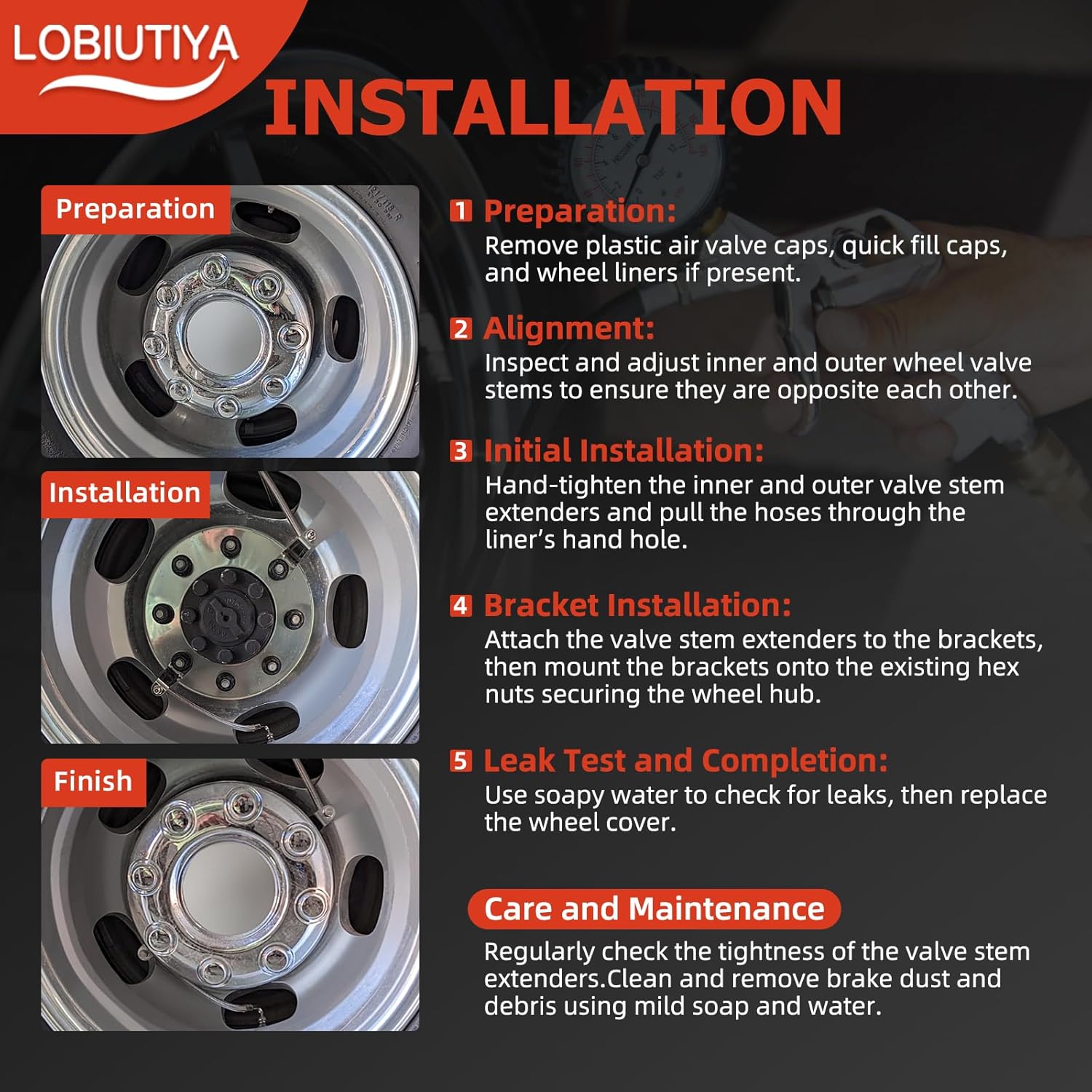 LOBIUTIYA

INSTALLATION

Preparation

Installation

Finish

1 Preparation:
Remove plastic air valve caps, quick fill caps, and wheel liners if present.

2 Alignment:
Inspect and adjust inner and outer wheel valve stems to ensure they are opposite each other.

3 Initial Installation:
Hand-tighten the inner and outer valve stem extenders and pull the hoses through the liner's hand hole.

4 Bracket Installation:
Attach the valve stem extenders to the brackets, then mount the brackets onto the existing hex nuts securing the wheel hub.

5 Leak Test and Completion:
Use soapy water to check for leaks, then replace the wheel cover.

Care and Maintenance
Regularly check the tightness of the valve stem extenders.Clean and remove brake dust and debris using mild soap and water.