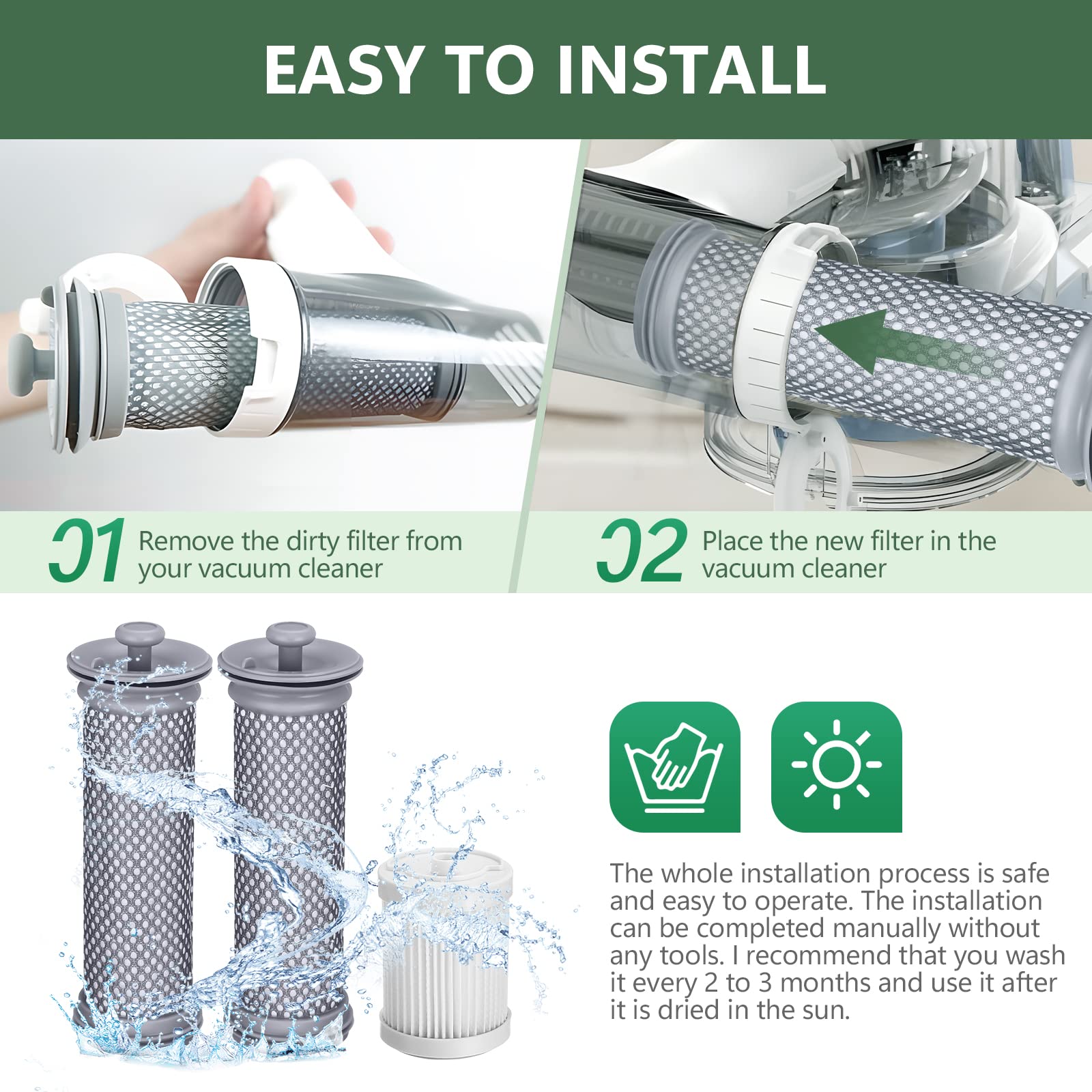 EASY TO INSTALL

01 Remove the dirty filter from your vacuum cleaner

02 Place the new filter in the vacuum cleaner

The whole installation process is safe and easy to operate. The installation can be completed manually without any tools. I recommend that you wash it every 2 to 3 months and use it after it is dried in the sun.