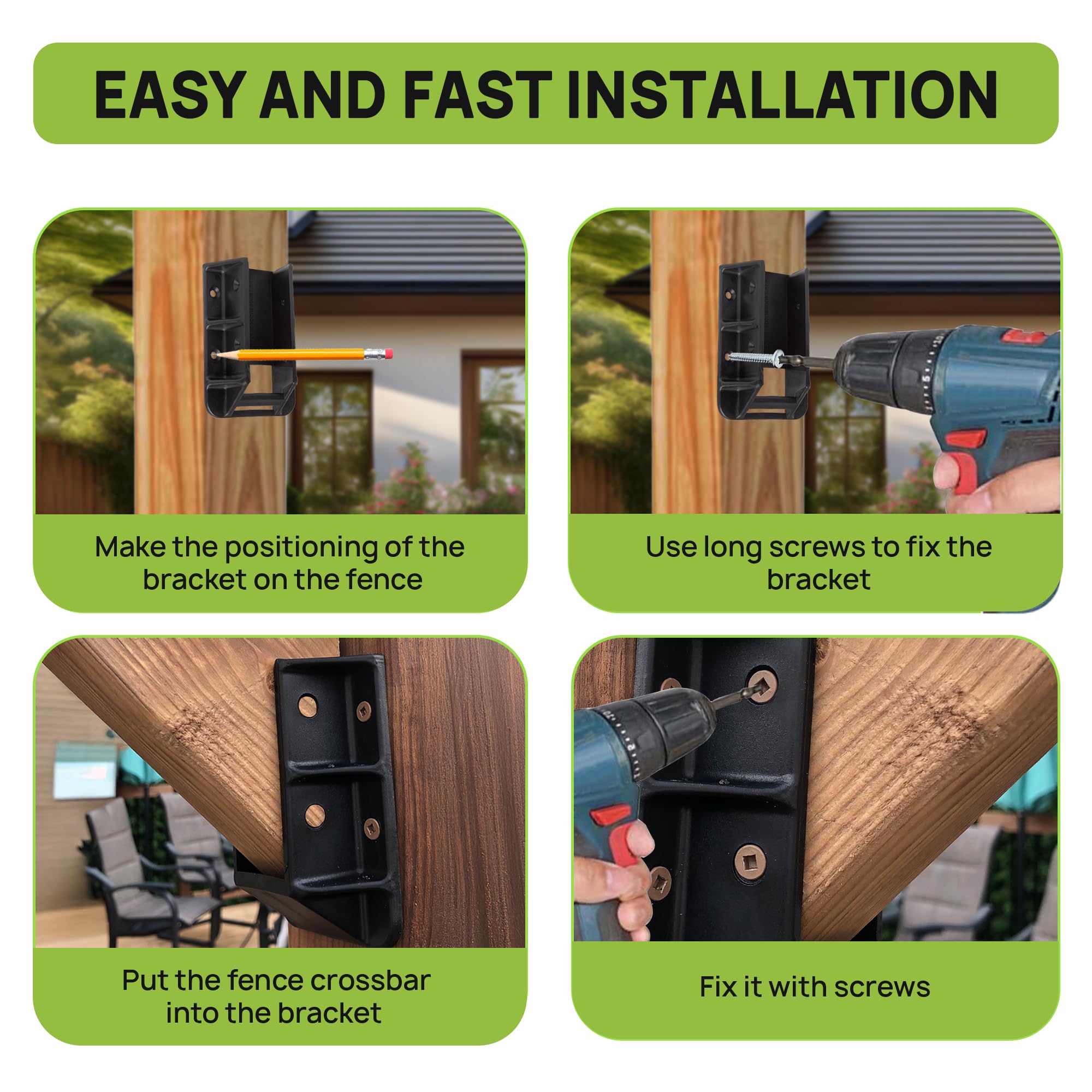 EASY AND FAST INSTALLATION

Make the positioning of the bracket on the fence

Use long screws to fix the bracket

Put the fence crossbar into the bracket

Fix it with screws