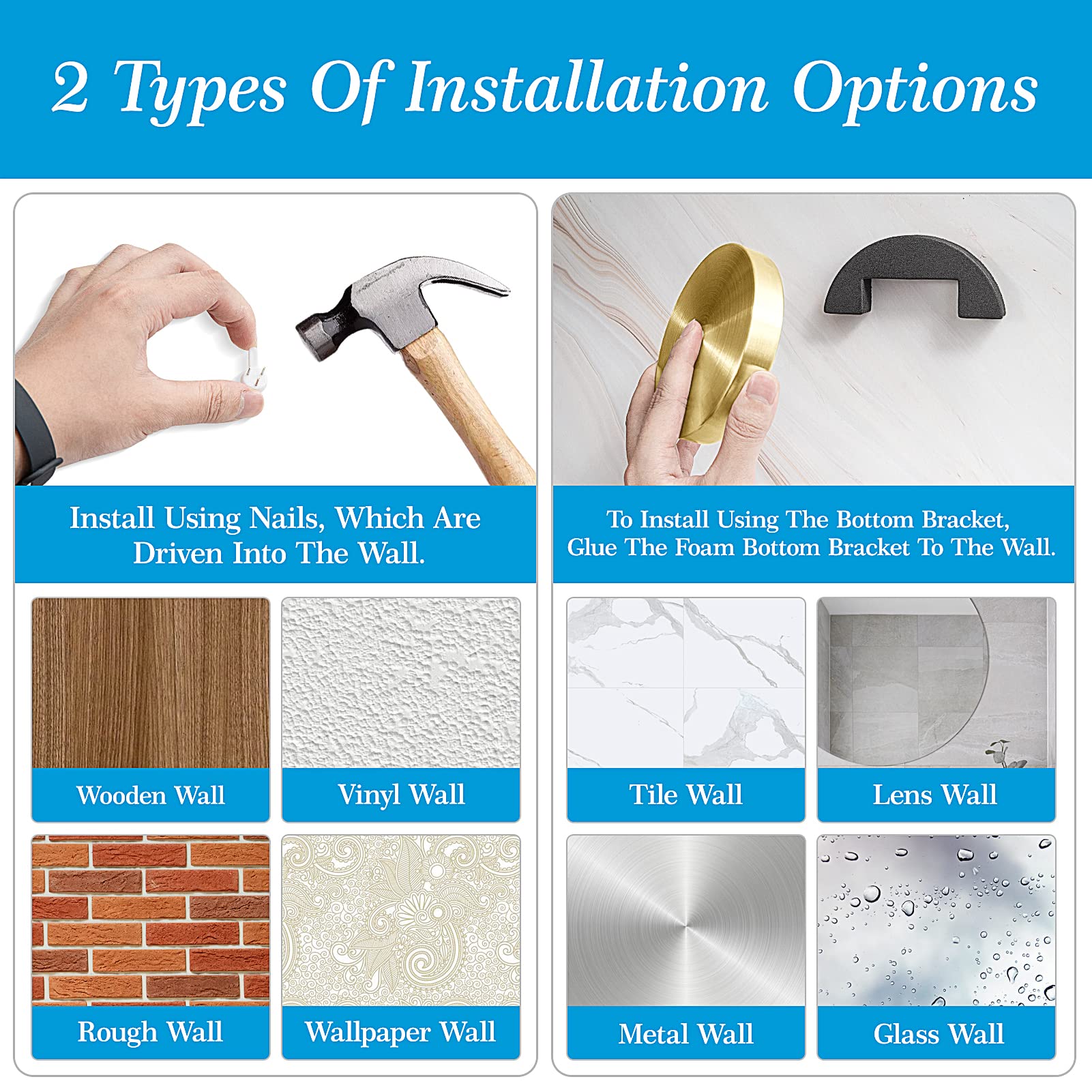 2 Types Of Installation Options

Install Using Nails, Which Are Driven Into The Wall.

Wooden Wall

Vinyl Wall

Rough Wall

Wallpaper Wall

To Install Using The Bottom Bracket, Glue The Foam Bottom Bracket To The Wall.

Tile Wall

Lens Wall

Metal Wall

Glass Wall