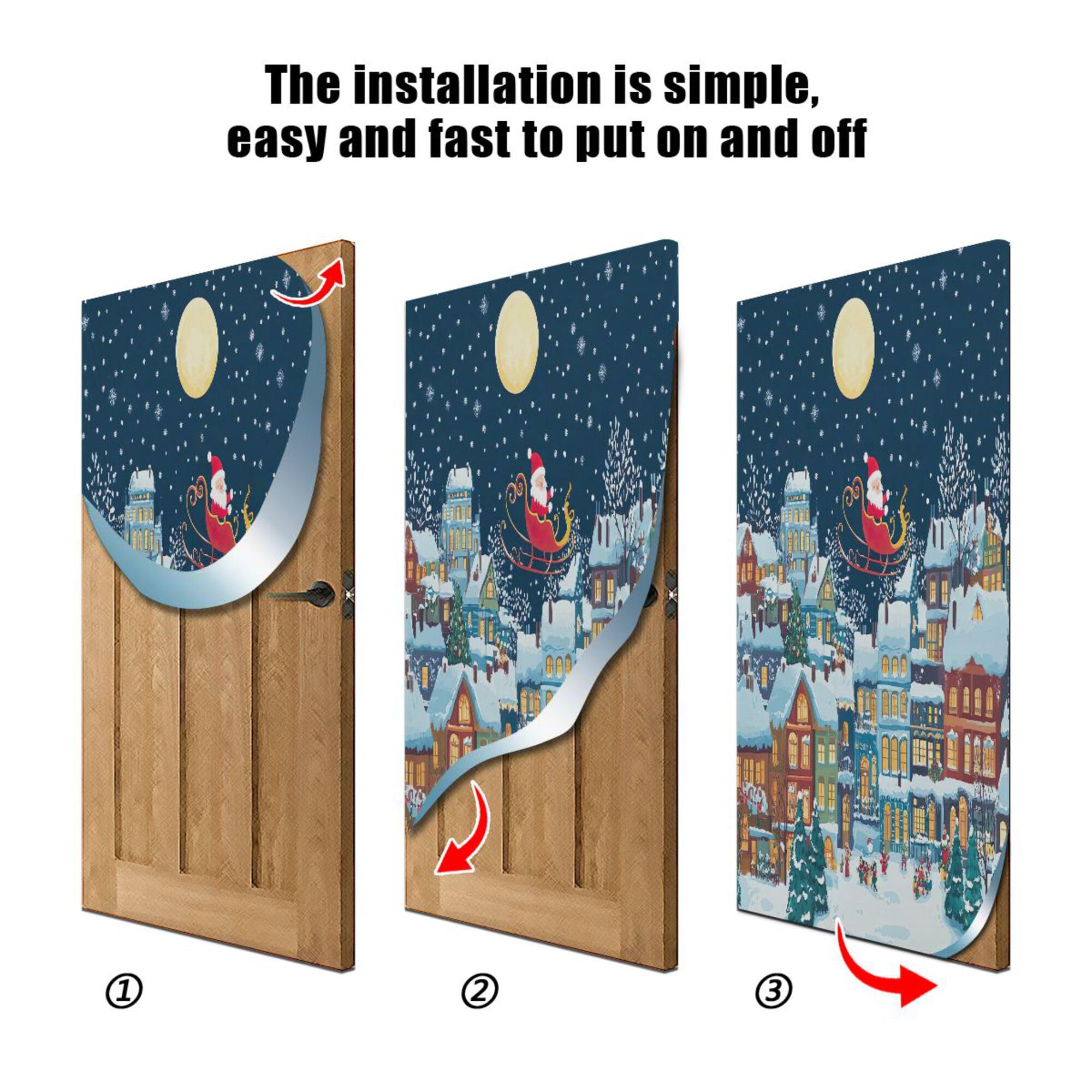 The installation is simple, easy and fast to put on and off

①

②

③