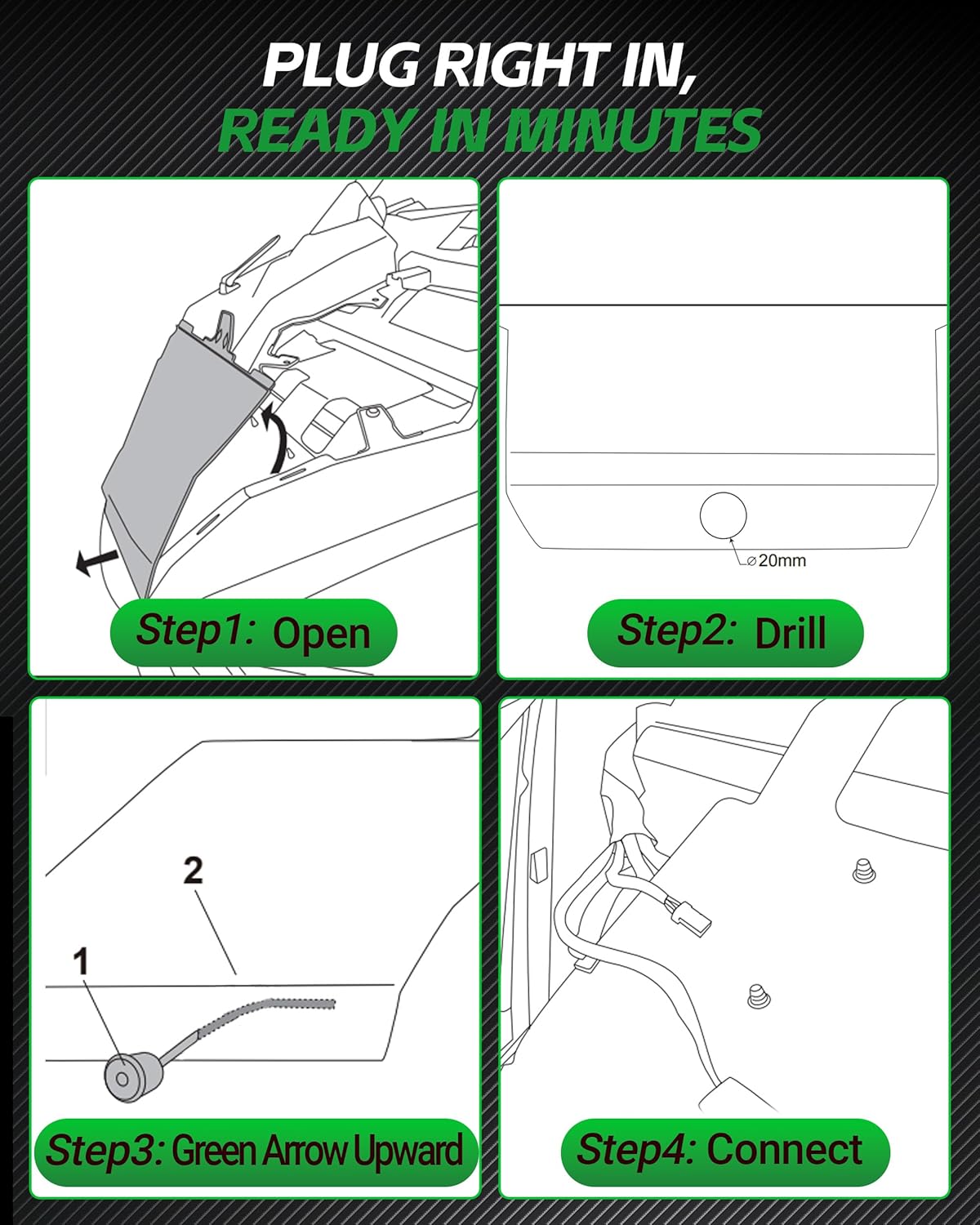 PLUG RIGHT IN,
READY IN MINUTES

Step1: Open

⌀20mm

Step2: Drill

2

1

Step3: Green Arrow Upward

Step4: Connect