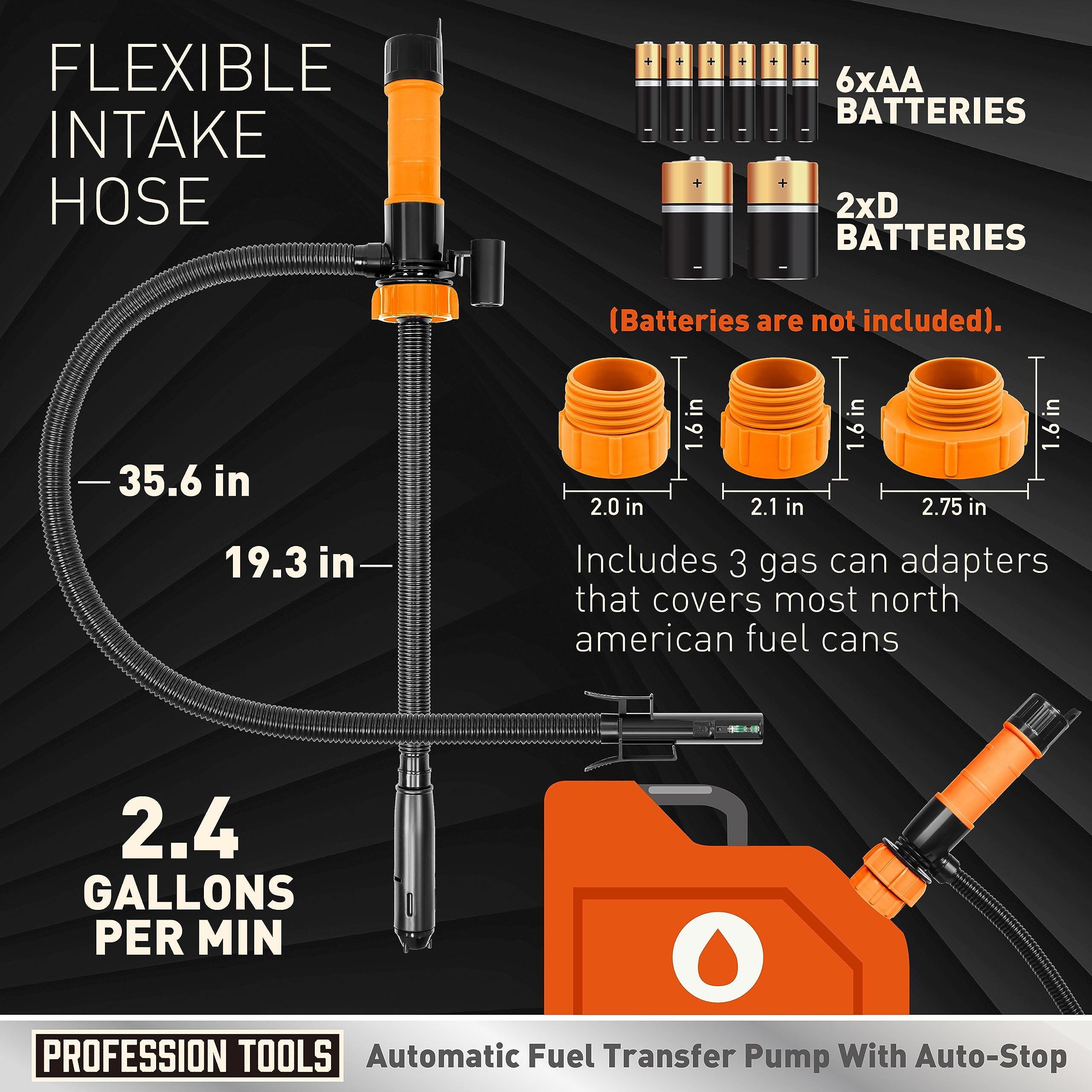 FLEXIBLE INTAKE HOSE

6xAA BATTERIES

2xD BATTERIES

(Batteries are not included).

1.6 in

1.6 in

1.6 in

2.0 in

2.1 in

2.75 in

35.6 in

19.3 in

Includes 3 gas can adapters that covers most north american fuel cans

2.4 GALLONS PER MIN

PROFESSION TOOLS

Automatic Fuel Transfer Pump With Auto-Stop