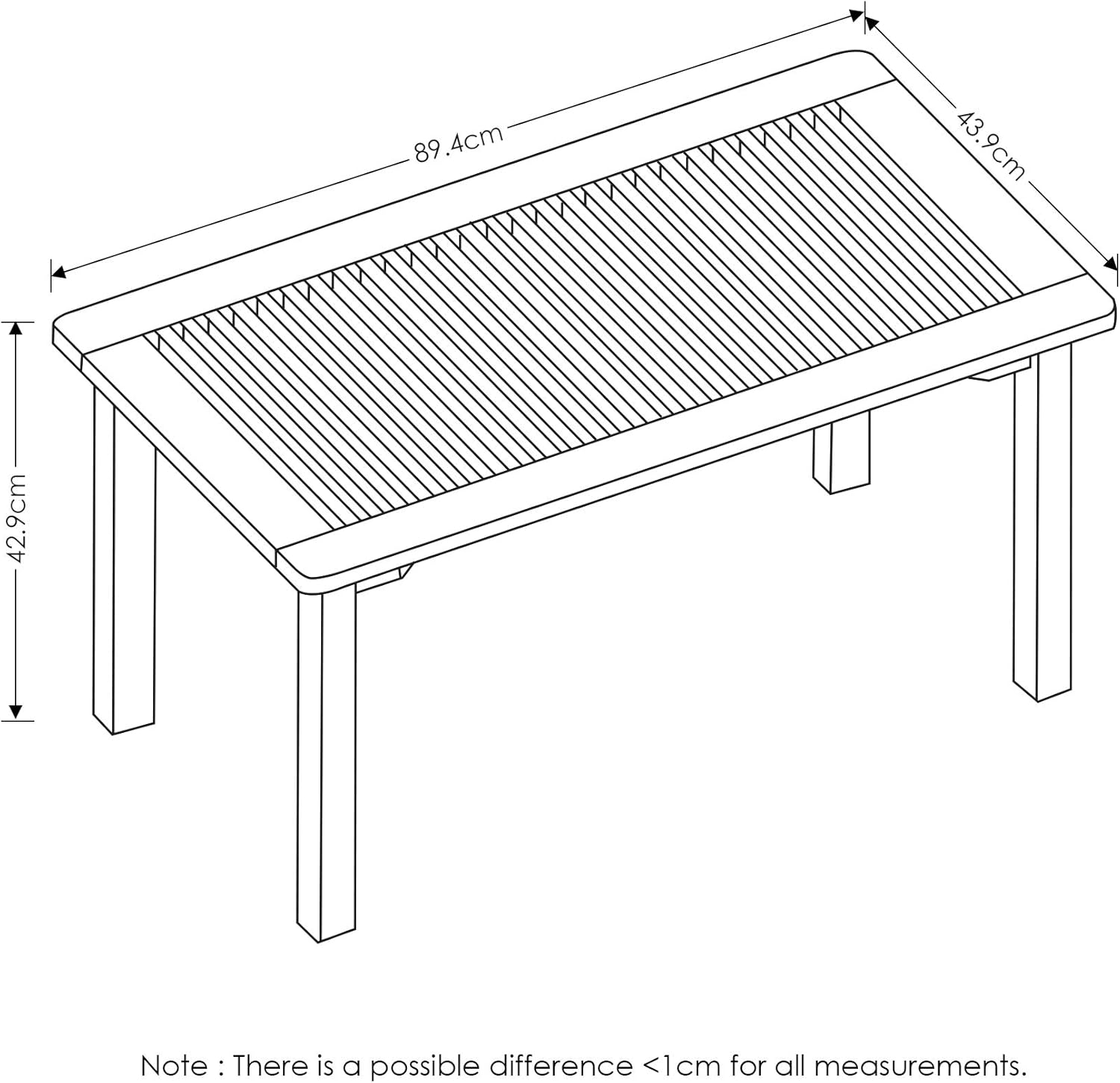 89.4cm

43.9cm

42.9cm

Note : There is a possible difference <1cm for all measurements.