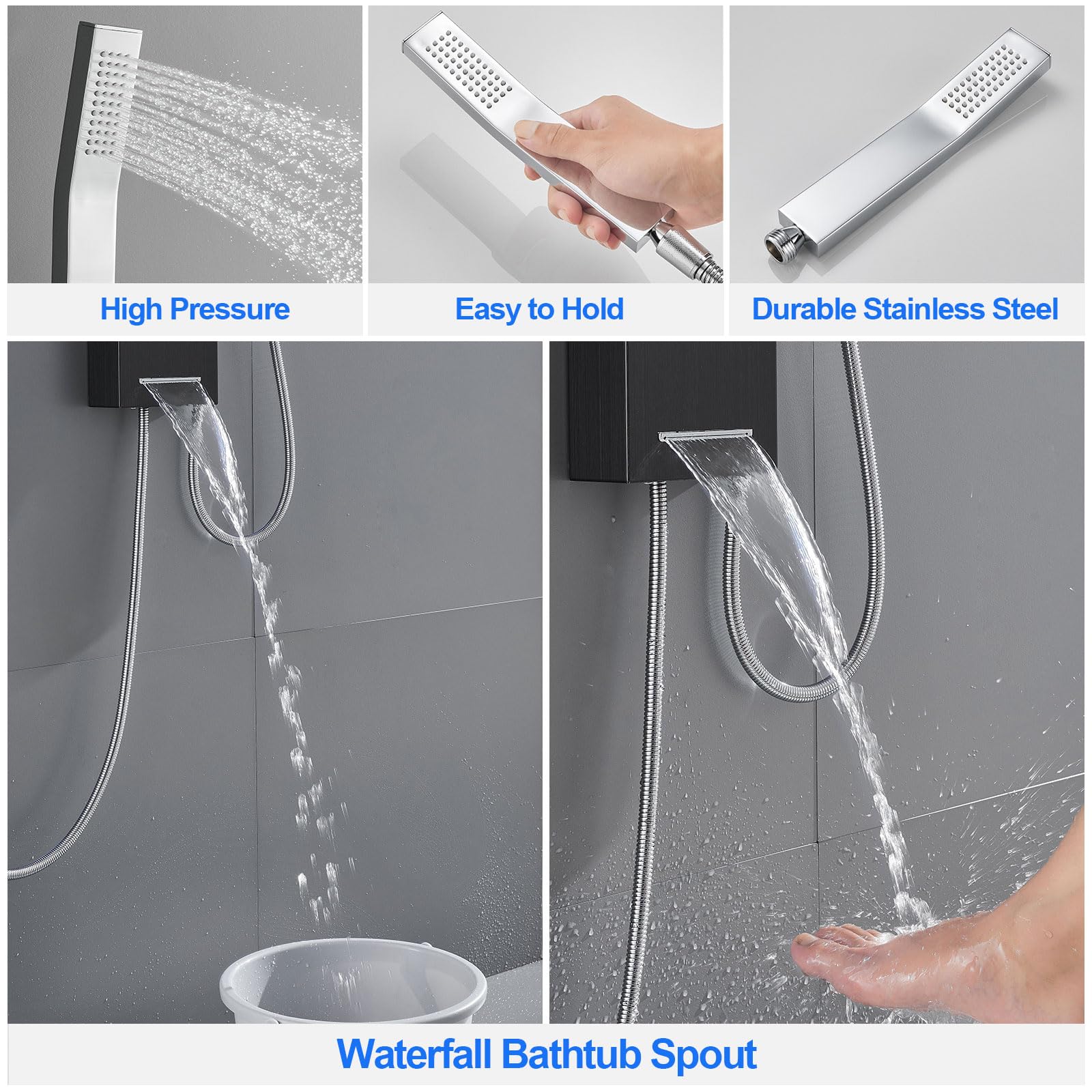 High Pressure

Easy to Hold

Durable Stainless Steel

Waterfall Bathtub Spout