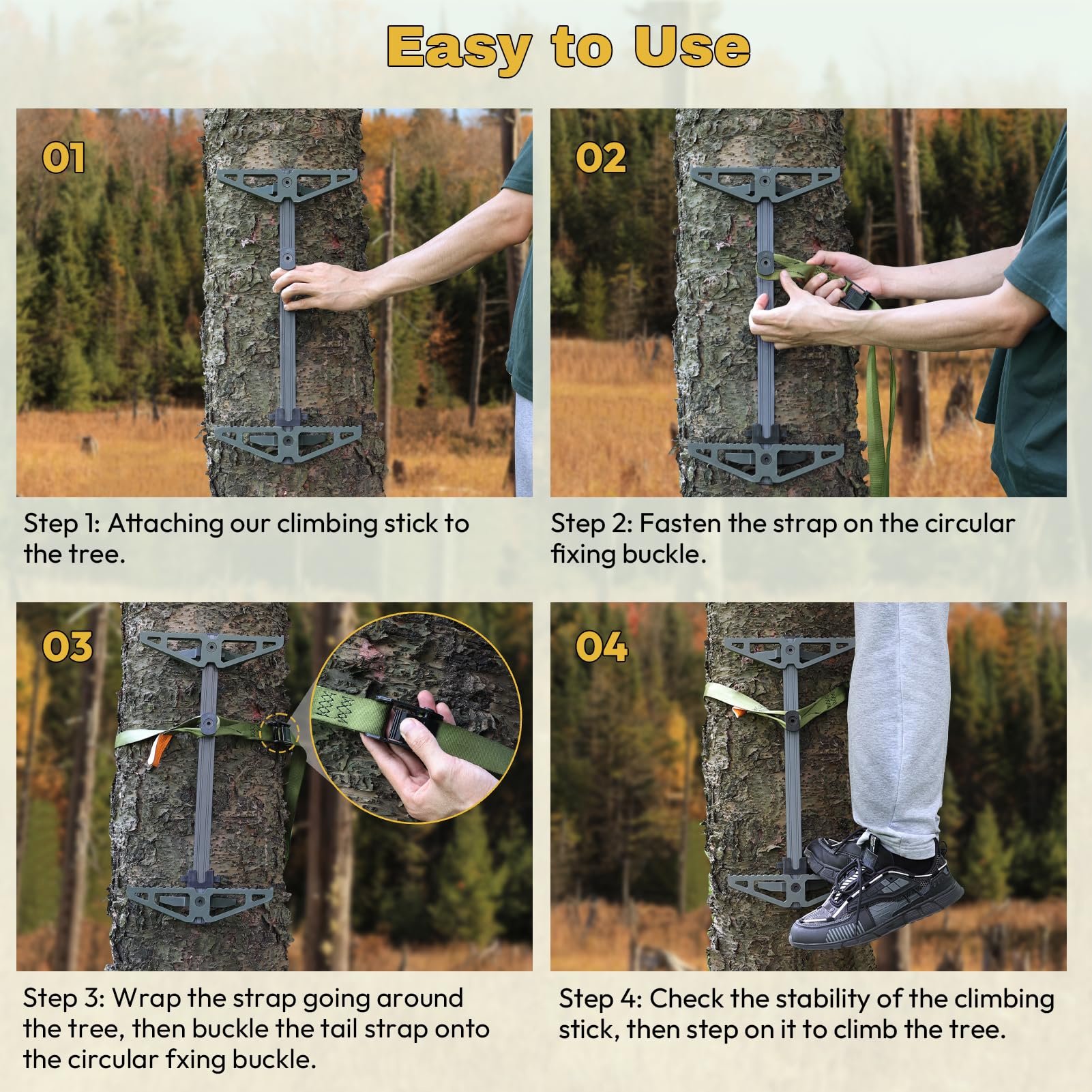 Easy to Use

01

Step 1: Attaching our climbing stick to the tree.

02

Step 2: Fasten the strap on the circular fixing buckle.

03

Step 3: Wrap the strap going around the tree, then buckle the tail strap onto the circular fxing buckle.

04

Step 4: Check the stability of the climbing stick, then step on it to climb the tree.