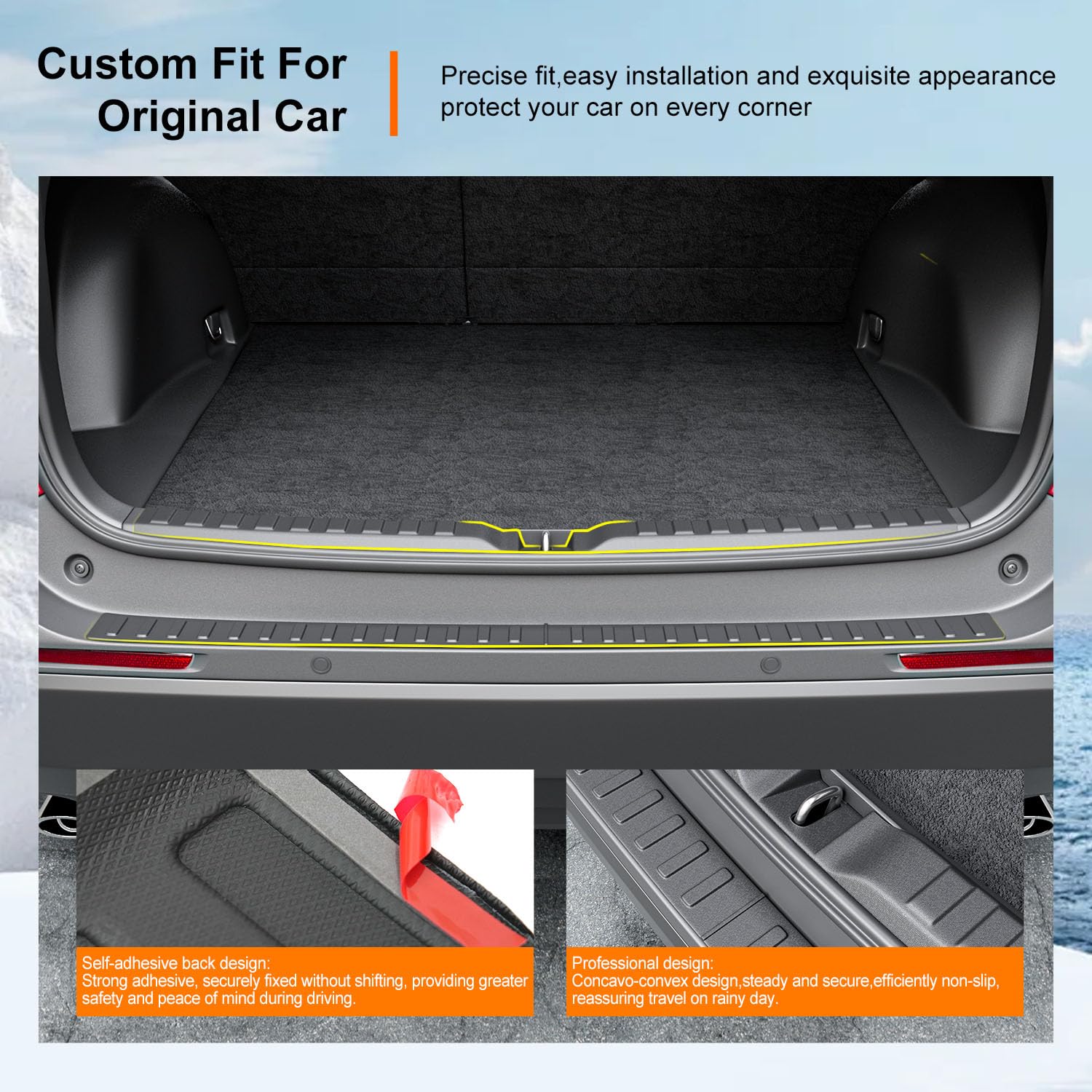 Custom Fit For Original Car

Precise fit,easy installation and exquisite appearance protect your car on every corner

Self-adhesive back design:
Strong adhesive, securely fixed without shifting, providing greater safety and peace of mind during driving.

Professional design:
Concavo-convex design,steady and secure,efficiently non-slip, reassuring travel on rainy day.